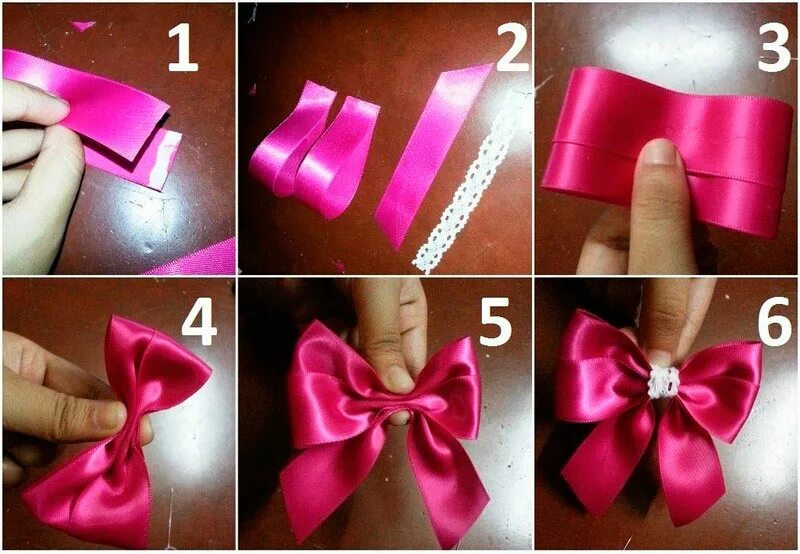 1
2
3
4
5
6