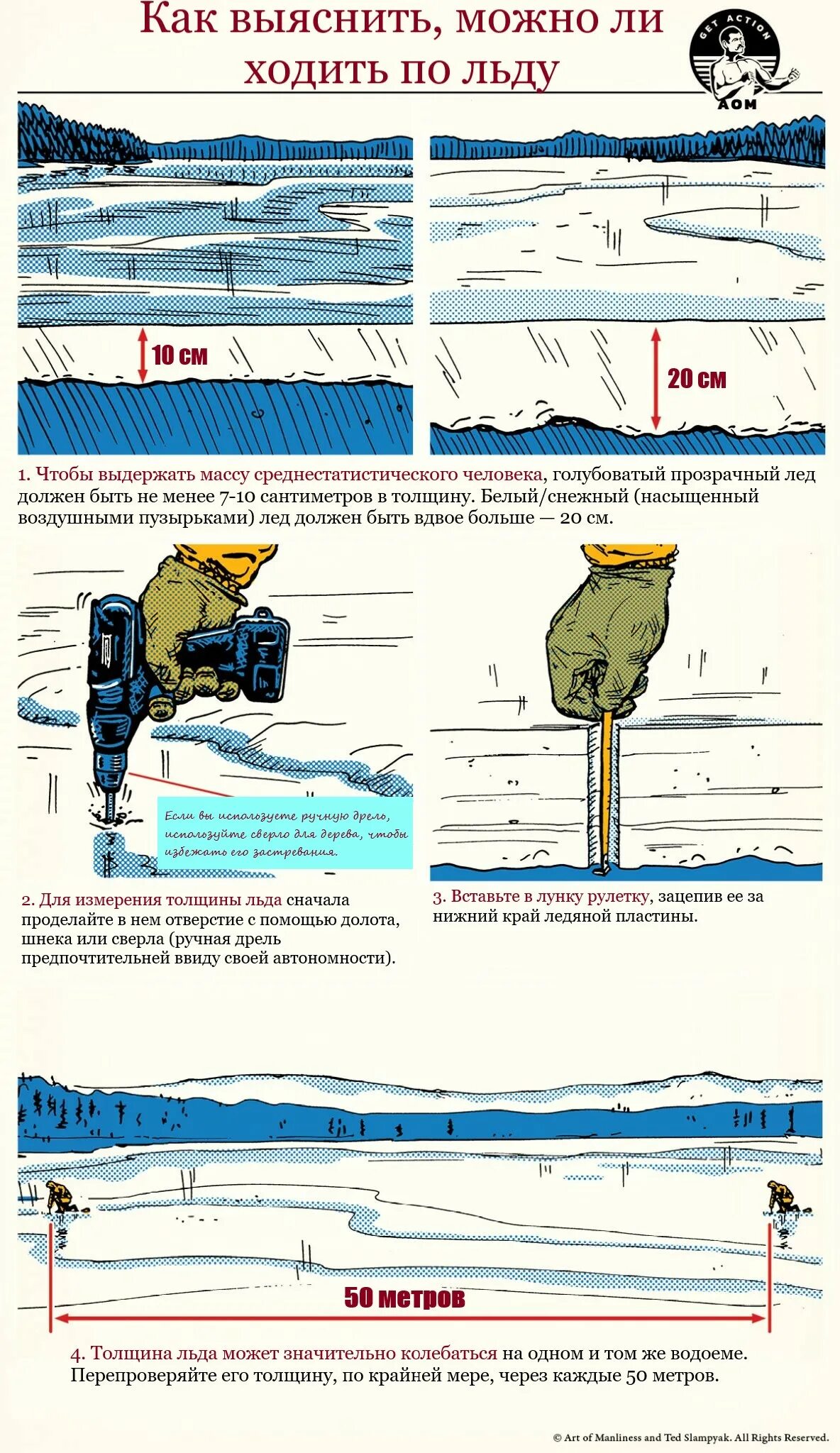 Как выяснить, можно ли ходить по льду

GET ACTION
AOM

10 см

20 см

1. Чтобы выдержать массу среднестатистического человека, голубоватый прозрачный лед должен быть не менее 7-10 сантиметров в толщину. Белый/снежный (насыщенный воздушными пузырьками) лед должен быть вдвое больше — 20 см.

Если вы используете ручную дрель, используйте сверло для дерева, чтобы избежать его застревания.

2. Для измерения толщины льда сначала проделайте в нем отверстие с помощью долота, шнека или сверла (ручная дрель предпочтительней ввиду своей автономности).

3. Вставьте в лунку рулетку, зацепив ее за нижний край ледяной пластины.

50 метров

4. Толщина льда может значительно колебаться на одном и том же водоеме. Перепроверяйте его толщину, по крайней мере, через каждые 50 метров.

© Art of Manliness and Ted Slampyak. All Rights Reserved.