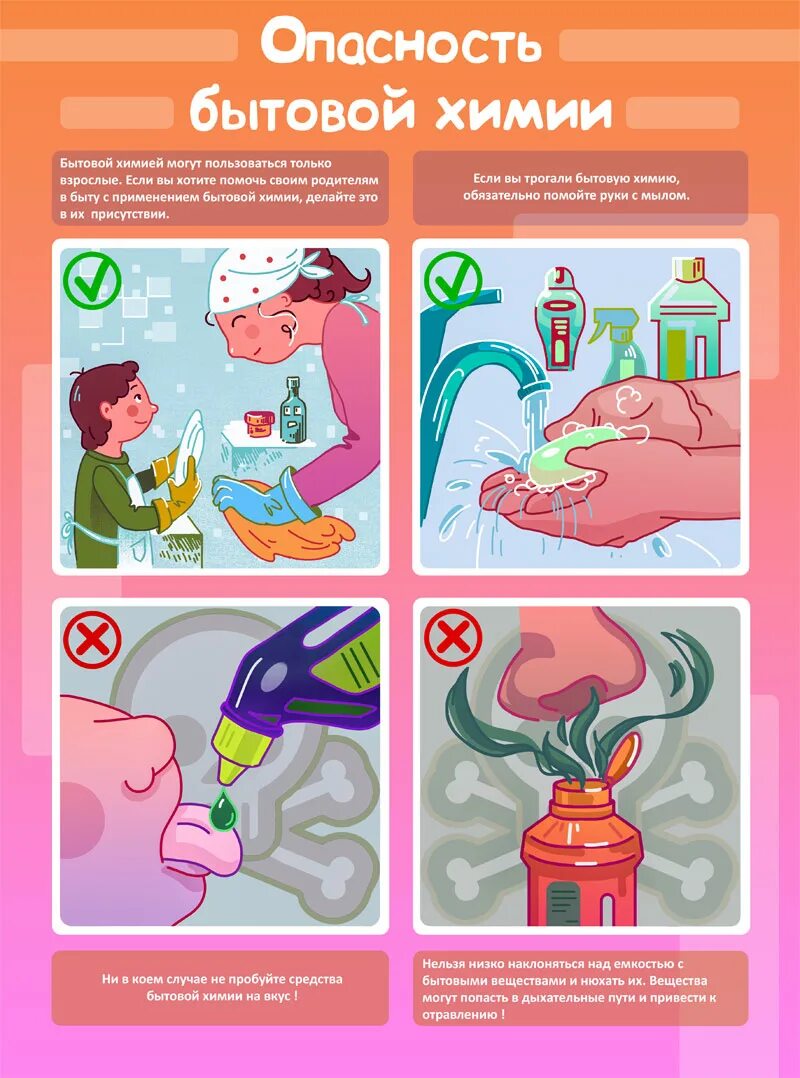 Опасность бытовой химии

Бытовой химией могут пользоваться только взрослые. Если вы хотите помочь своим родителям в быту с применением бытовой химии, делайте это в их присутствии.

Если вы трогали бытовую химию, обязательно помойте руки с мылом.

Ни в коем случае не пробуйте средства бытовой химии на вкус !

Нельзя низко наклоняться над емкостью с бытовыми веществами и нюхать их. Вещества могут попасть в дыхательные пути и привести к отравлению !