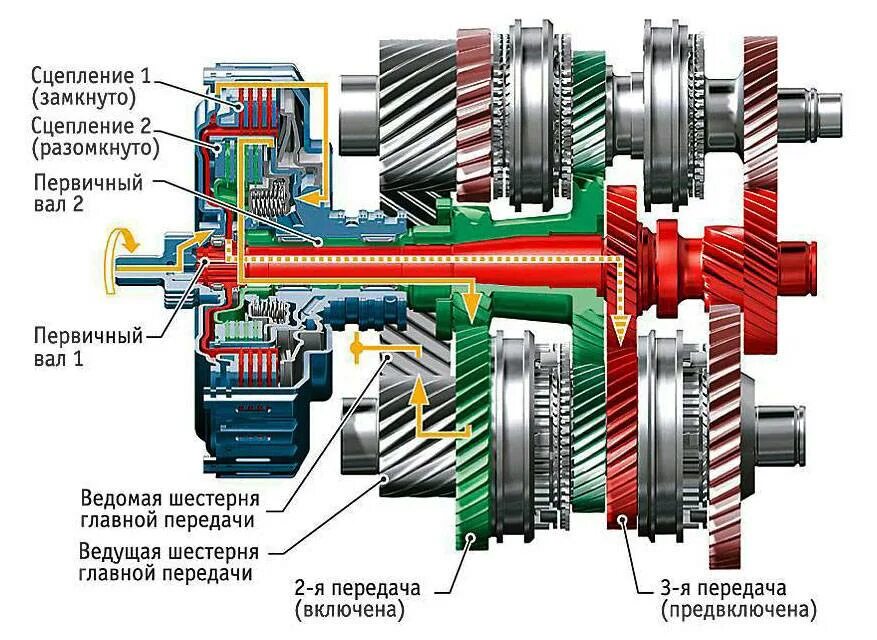 Сцепление 1 (замкнуто)
Сцепление 2 (разомкнуто)
Первичный вал 2
Первичный вал 1
Ведомая шестерня главной передачи
Ведущая шестерня главной передачи
2-я передача (включена)
3-я передача (предвключена)