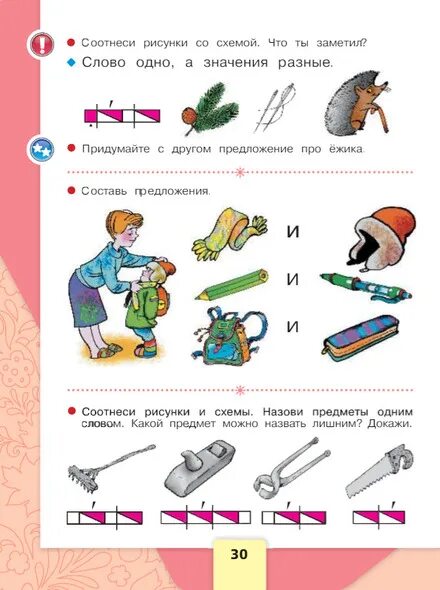 Соотнеси рисунки со схемой. Что ты заметил?

Слово одно, а значения разные.

Придумайте с другом предложение про ёжика.

Составь предложения.

и

и

и

Соотнеси рисунки и схемы. Назови предметы одним словом. Какой предмет можно назвать лишним? Докажи.

30