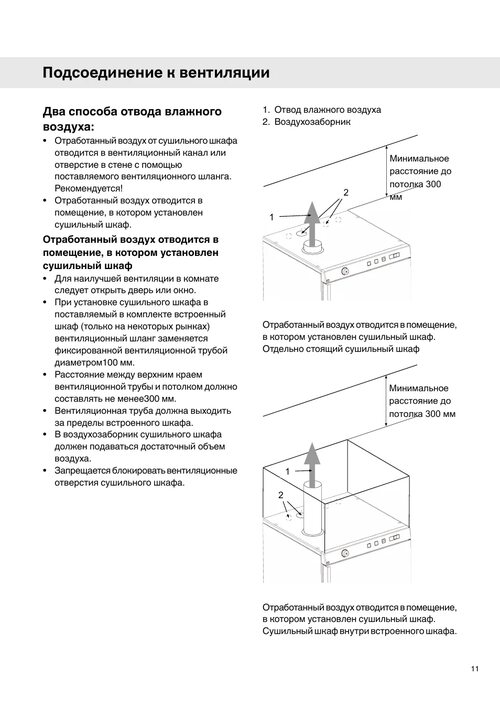 Подсоединение к вентиляции

Два способа отвода влажного воздуха:

• Отработанный воздух от сушильного шкафа отводится в вентиляционный канал или отверстие в стене с помощью поставляемого вентиляционного шланга. Рекомендуется!
• Отработанный воздух отводится в помещение, в котором установлен сушильный шкаф.

Отработанный воздух отводится в помещение, в котором установлен сушильный шкаф

• Для наилучшей вентиляции в комнате следует открыть дверь или окно.
• При установке сушильного шкафа в поставляемый в комплекте встроенный шкаф (только на некоторых рынках) вентиляционный шланг заменяется фиксированной вентиляционной трубой диаметром100 мм.
• Расстояние между верхним краем вентиляционной трубы и потолком должно составлять не менее300 мм.
• Вентиляционная труба должна выходить за пределы встроенного шкафа.
• В воздухозаборник сушильного шкафа должен подаваться достаточный объем воздуха.
• Запрещается блокировать вентиляционные отверстия сушильного шкафа.

1. Отвод влажного воздуха
2. Воздухозаборник

Минимальное расстояние до потолка 300 мм

2
1

Отработанный воздух отводится в помещение, в котором установлен сушильный шкаф. Отдельно стоящий сушильный шкаф

Минимальное расстояние до потолка 300 мм

1
2

Отработанный воздух отводится в помещение, в котором установлен сушильный шкаф. Сушильный шкаф внутри встроенного шкафа.

11