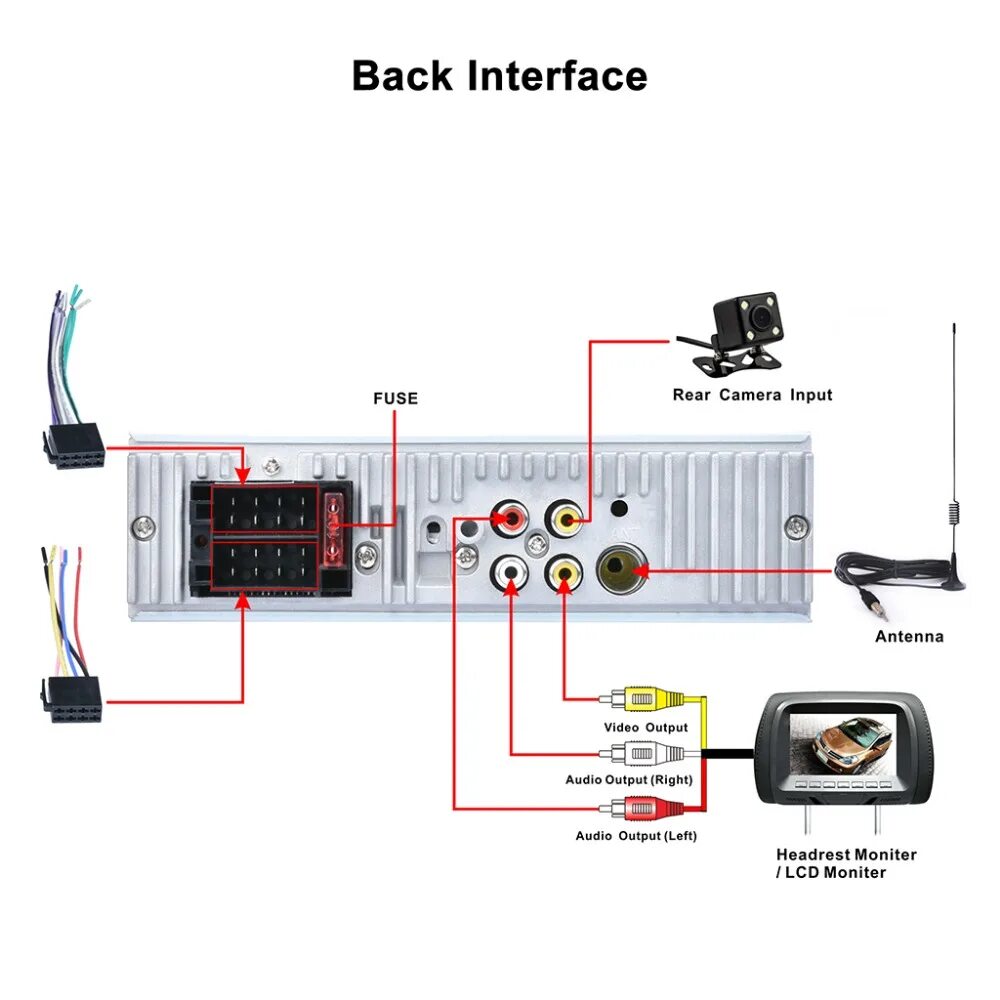 Back Interface

FUSE

Rear Camera Input

Antenna

Video Output

Audio Output (Right)

Audio Output (Left)

Headrest Moniter / LCD Moniter