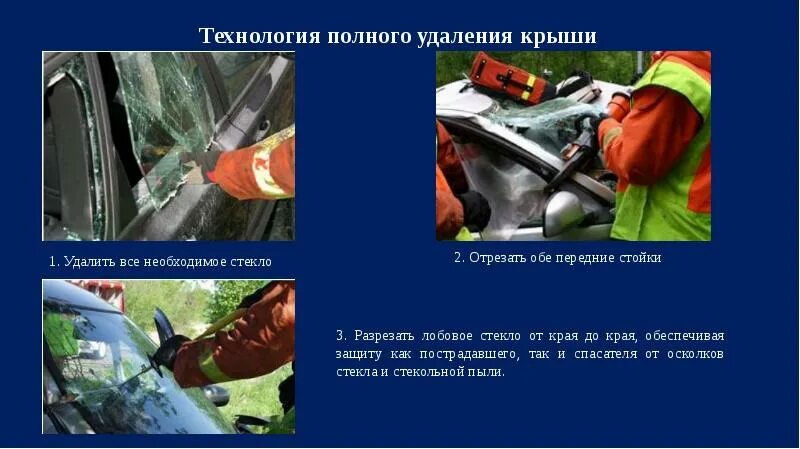 Технология полного удаления крыши

1. Удалить все необходимое стекло

2. Отрезать обе передние стойки

3. Разрезать лобовое стекло от края до края, обеспечивая защиту как пострадавшего, так и спасателя от осколков стекла и стекольной пыли.