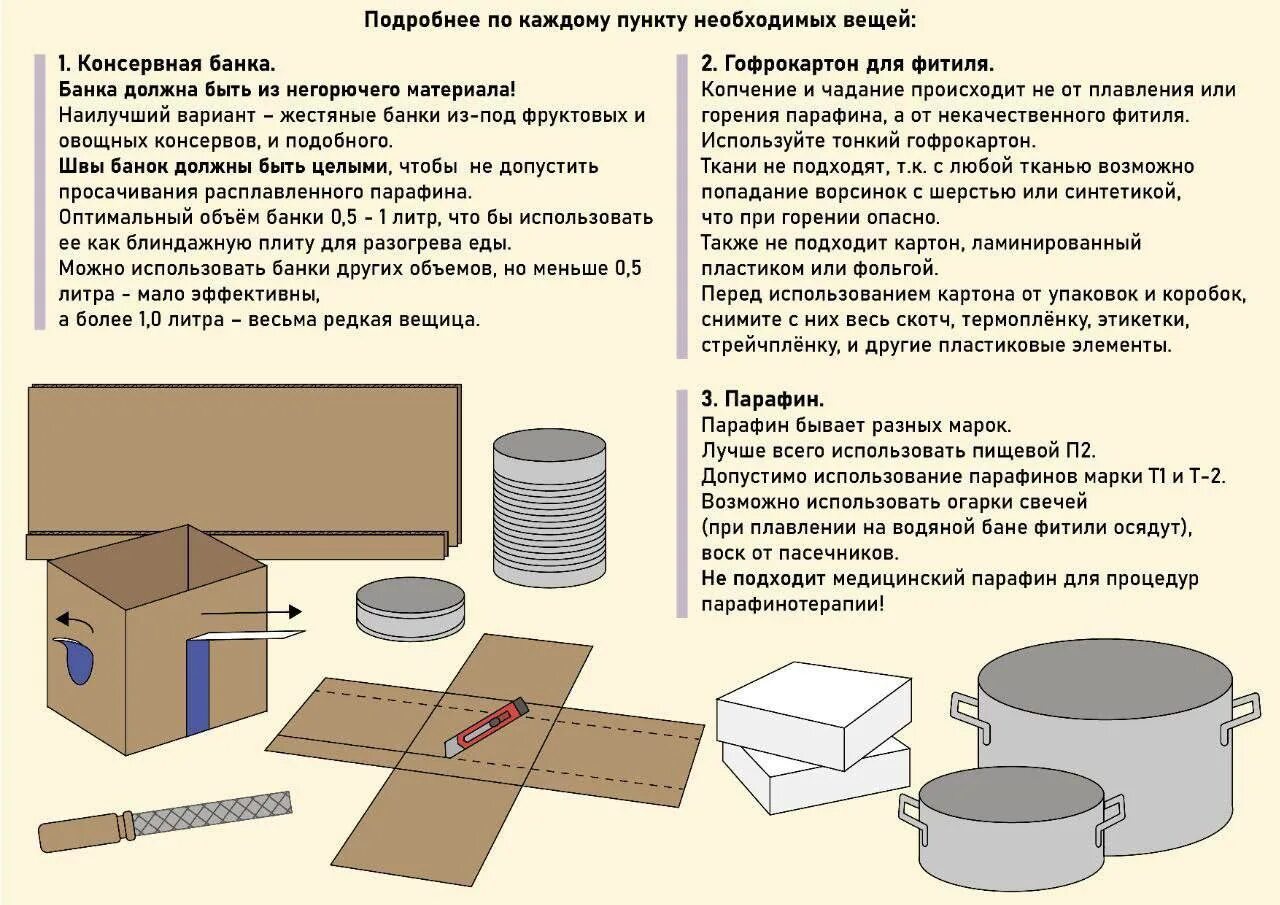 Подробнее по каждому пункту необходимых вещей:

1. Консервная банка.
Банка должна быть из негорючего материала!
Наилучший вариант – жестяные банки из-под фруктовых и овощных консервов, и подобного.
Швы банок должны быть целыми, чтобы не допустить просачивания расплавленного парафина.
Оптимальный объём банки 0,5 - 1 литр, что бы использовать ее как блиндажную плиту для разогрева еды.
Можно использовать банки других объемов, но меньше 0,5 литра - мало эффективны,
а более 1,0 литра – весьма редкая вещица.

2. Гофрокартон для фитиля.
Копчение и чадание происходит не от плавления или горения парафина, а от некачественного фитиля.
Используйте тонкий гофрокартон.
Ткани не подходят, т.к. с любой тканью возможно попадание ворсинок с шерстью или синтетикой, что при горении опасно.
Также не подходит картон, ламинированный пластиком или фольгой.
Перед использованием картона от упаковок и коробок, снимите с них весь скотч, термоплёнку, этикетки, стрейчплёнку, и другие пластиковые элементы.

3. Парафин.
Парафин бывает разных марок.
Лучше всего использовать пищевой П2.
Допустимо использование парафинов марки Т1 и Т-2.
Возможно использовать огарки свечей
(при плавлении на водяной бане фитили осядут),
воск от пасечников.
Не подходит медицинский парафин для процедур парафинотерапии!