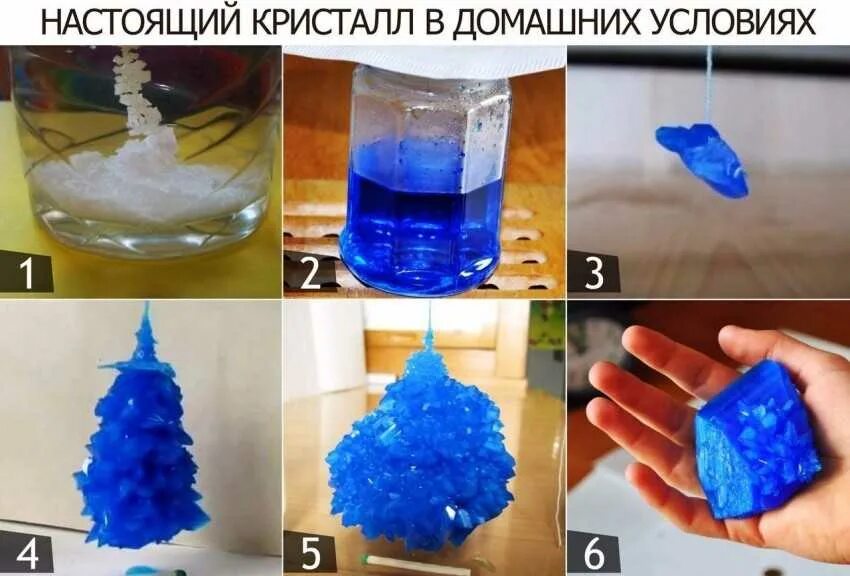 НАСТОЯЩИЙ КРИСТАЛЛ В ДОМАШНИХ УСЛОВИЯХ

1

2

3

4

5

6