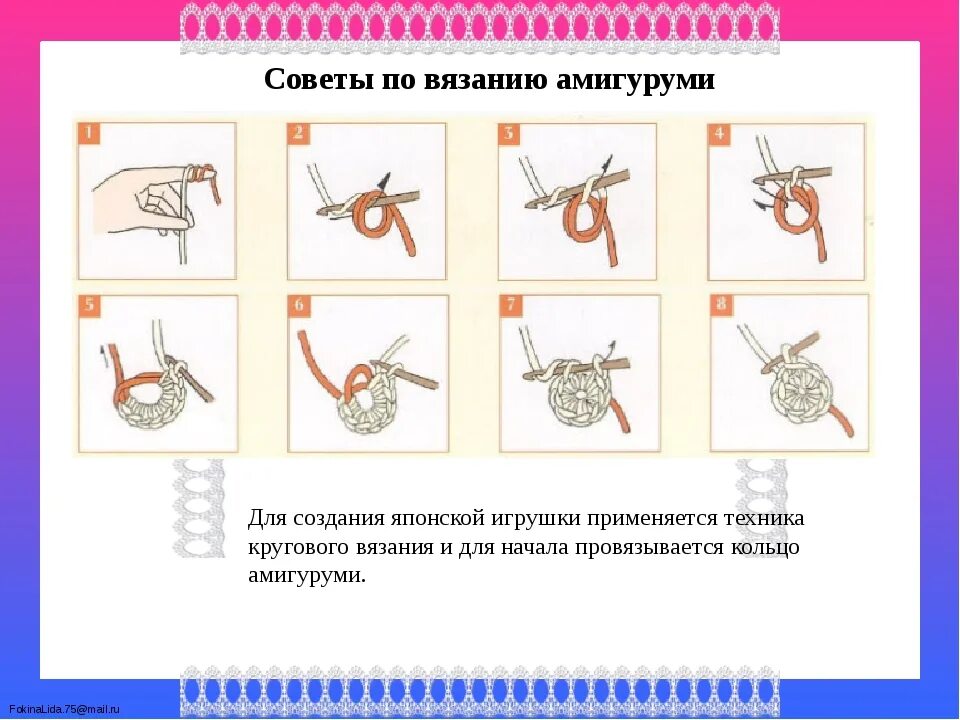 Советы по вязанию амигуруми

1

2

3

4

5

6

7

8

Для создания японской игрушки применяется техника кругового вязания и для начала провязывается кольцо амигуруми.

FokinaLida.75@mail.ru