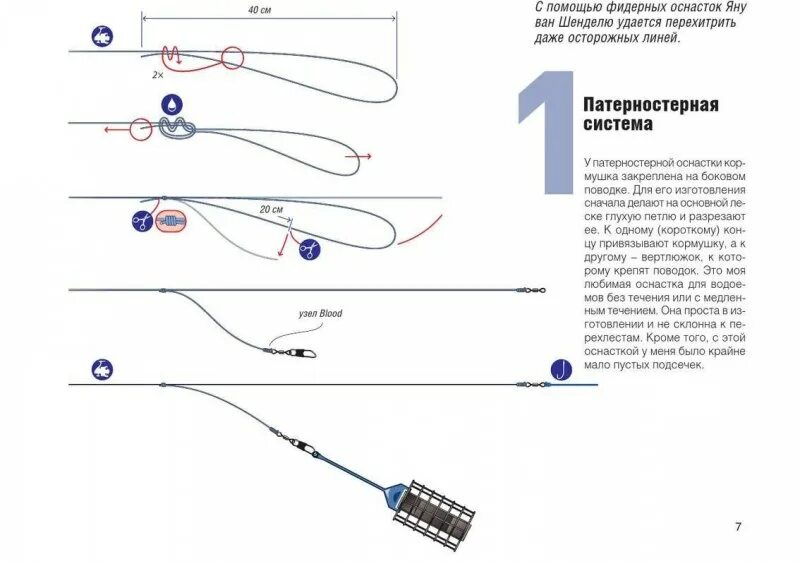 40 см

2×

20 см

узел Blood

С помощью фидерных оснасток Яну ван Шенделю удается перехитрить даже осторожных линей.

1

Патерностерная система

У патерностерной оснастки кормушка закреплена на боковом поводке. Для его изготовления сначала делают на основной леске глухую петлю и разрезают ее. К одному (короткому) концу привязывают кормушку, а к другому – вертлюжок, к которому крепят поводок. Это моя любимая оснастка для водоемов без течения или с медленным течением. Она проста в изготовлении и не склонна к перехлестам. Кроме того, с этой оснасткой у меня было крайне мало пустых подсечек.

7