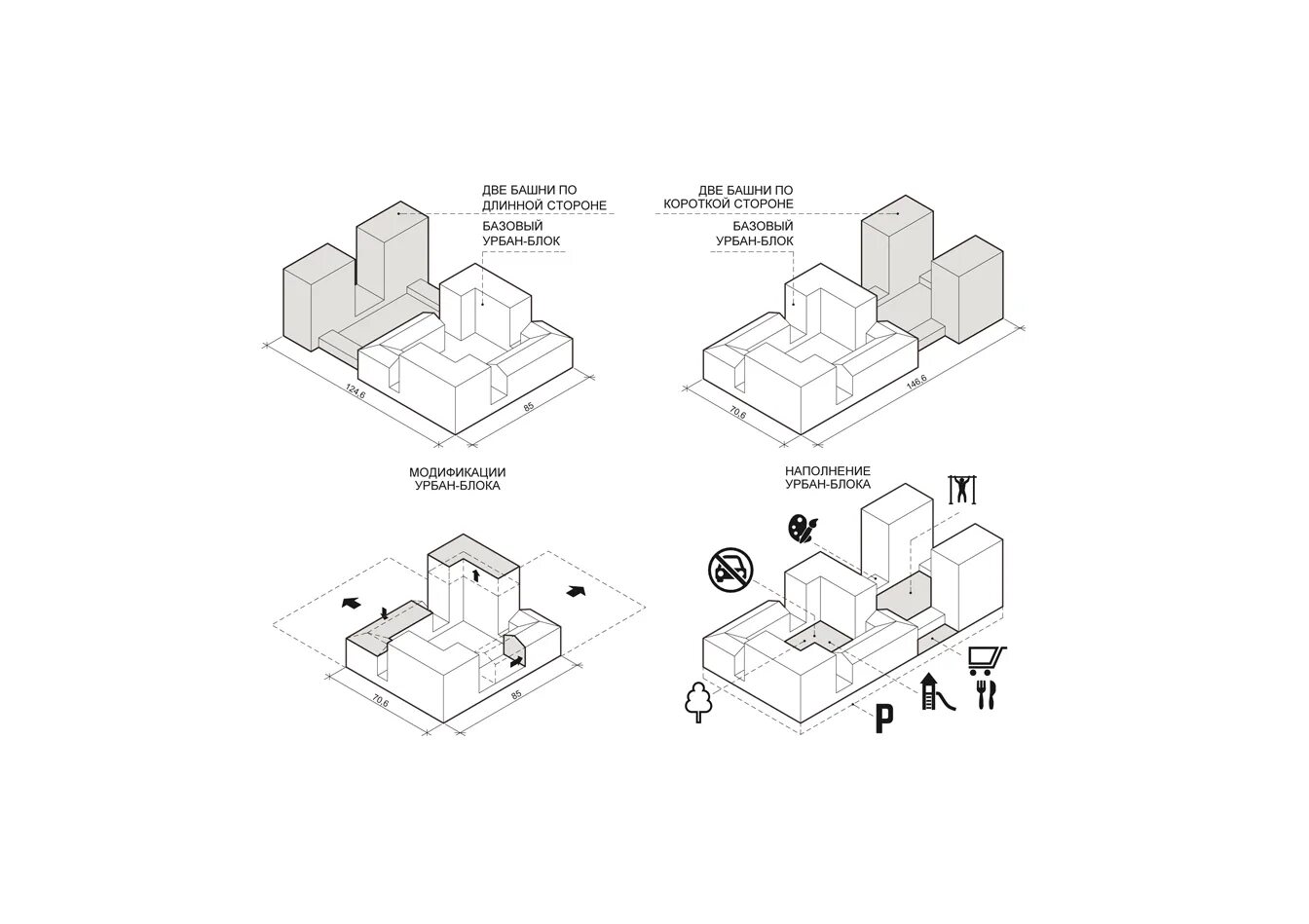 ДВЕ БАШНИ ПО ДЛИННОЙ СТОРОНЕ

БАЗОВЫЙ УРБАН-БЛОК

124.6

85

ДВЕ БАШНИ ПО КОРОТКОЙ СТОРОНЕ

БАЗОВЫЙ УРБАН-БЛОК

70.6

146.6

МОДИФИКАЦИИ УРБАН-БЛОКА

70.6

85

НАПОЛНЕНИЕ УРБАН-БЛОКА

P