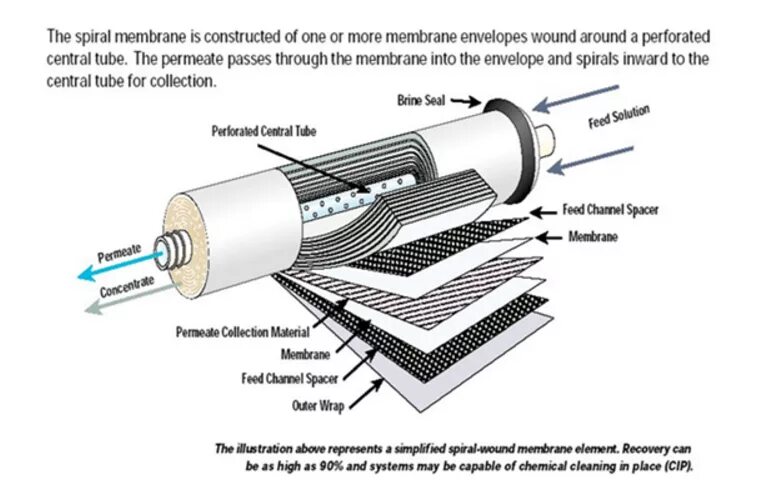 The spiral membrane is constructed of one or more membrane envelopes wound around a perforated central tube. The permeate passes through the membrane into the envelope and spirals inward to the central tube for collection.

Brine Seal

Feed Solution

Perforated Central Tube

Feed Channel Spacer

Membrane

Permeate

Concentrate

Permeate Collection Material

Membrane

Feed Channel Spacer

Outer Wrap

The illustration above represents a simplified spiral-wound membrane element. Recovery can be as high as 90% and systems may be capable of chemical cleaning in place (CIP).