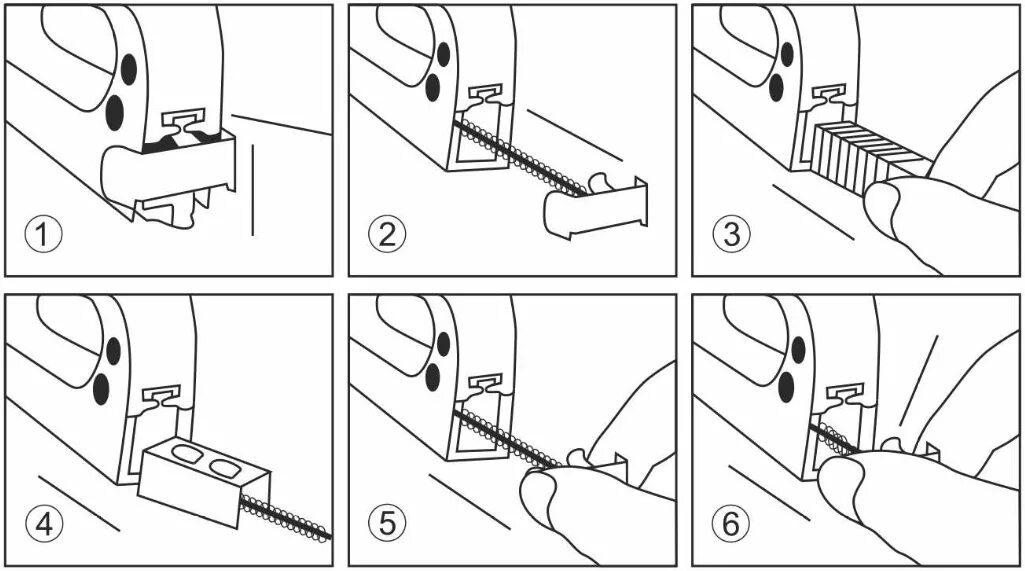 ①

②

③

④

⑤

⑥