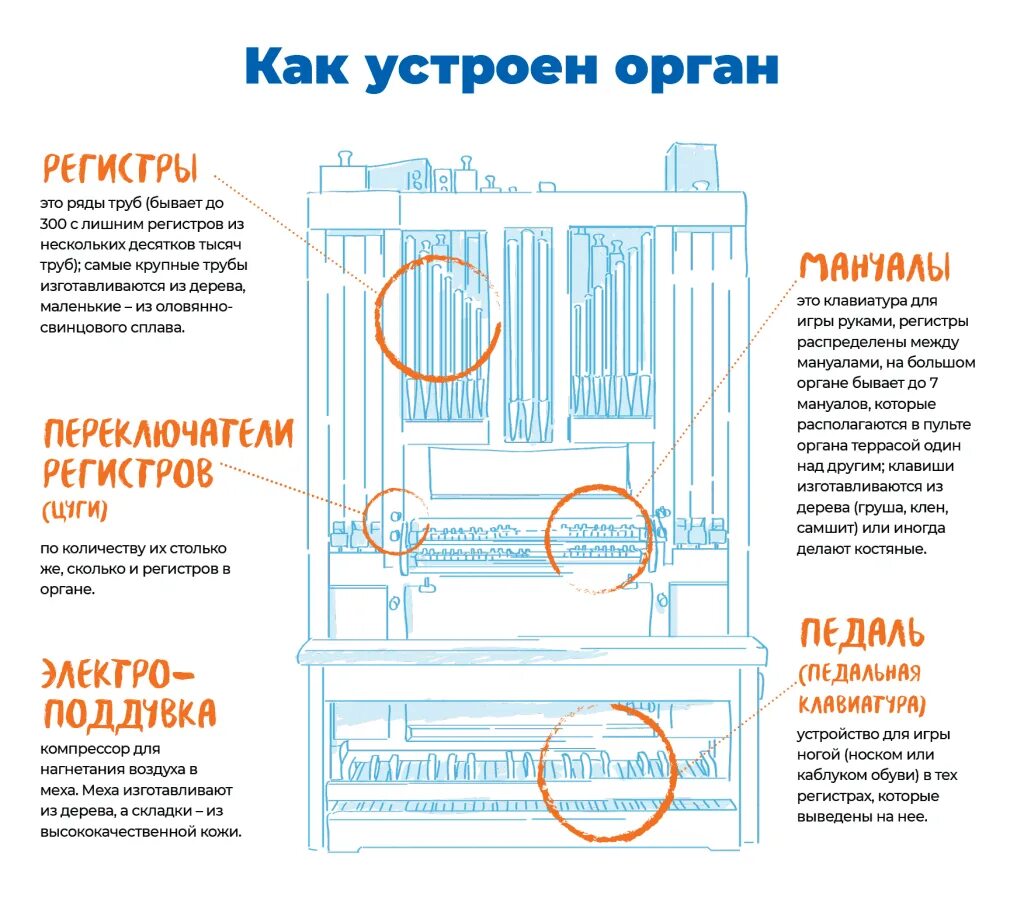 Как устроен орган

РЕГИСТРЫ
это ряды труб (бывает до 300 с лишним регистров из нескольких десятков тысяч труб); самые крупные трубы изготавливаются из дерева, маленькие – из оловянно-свинцового сплава.

ПЕРЕКЛЮЧАТЕЛИ РЕГИСТРОВ (ЦУГИ)
по количеству их столько же, сколько и регистров в органе.

ЭЛЕКТРО-ПОДДУВКА
компрессор для нагнетания воздуха в меха. Меха изготавливают из дерева, а складки – из высококачественной кожи.

МАНУАЛЫ
это клавиатура для игры руками, регистры распределены между мануалами, на большом органе бывает до 7 мануалов, которые располагаются в пульте органа террасой один над другим; клавиши изготавливаются из дерева (груша, клен, самшит) или иногда делают костяные.

ПЕДАЛЬ (ПЕДАЛЬНАЯ КЛАВИАТУРА)
устройство для игры ногой (носком или каблуком обуви) в тех регистрах, которые выведены на нее.