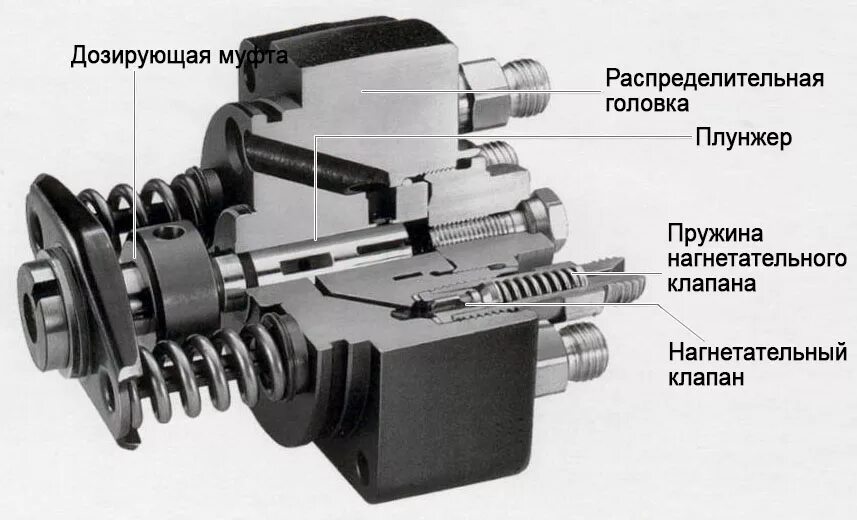 Дозирующая муфта

Распределительная головка

Плунжер

Пружина нагнетательного клапана

Нагнетательный клапан