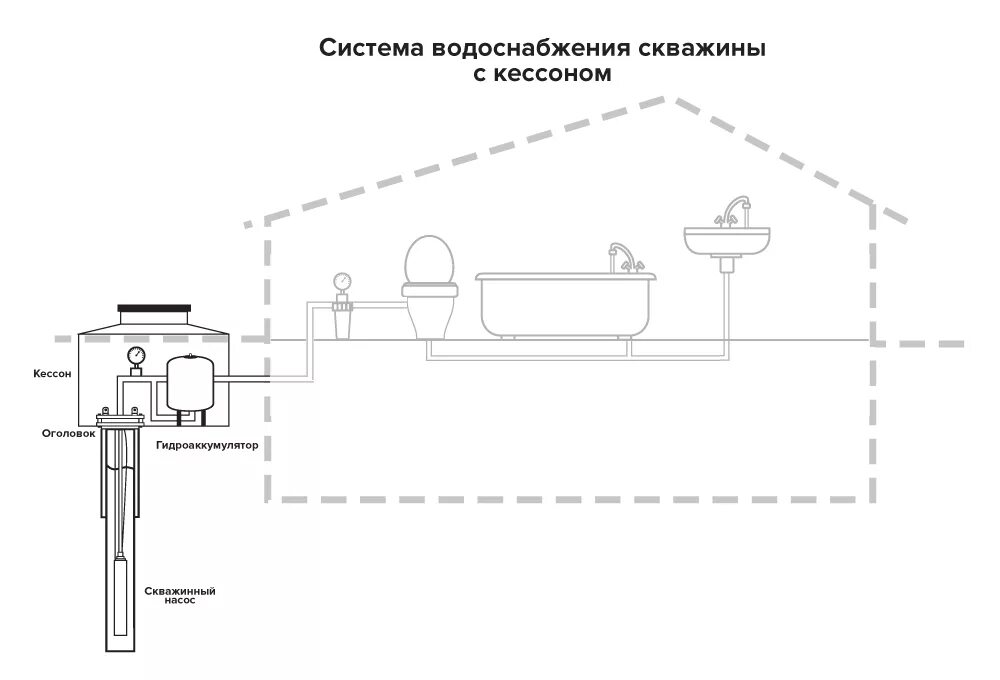 Система водоснабжения скважины с кессоном

Кессон

Оголовок

Гидроаккумулятор

Скважинный насос