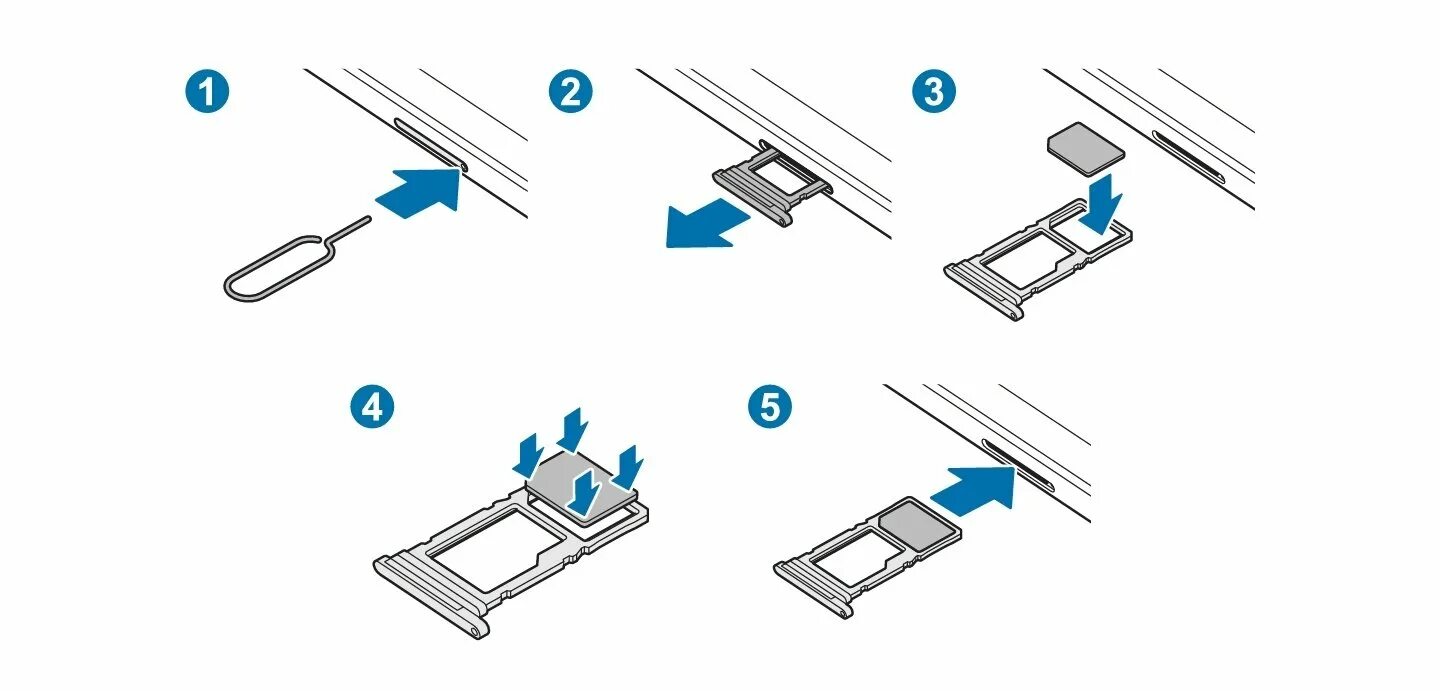 1
2
3
4
5