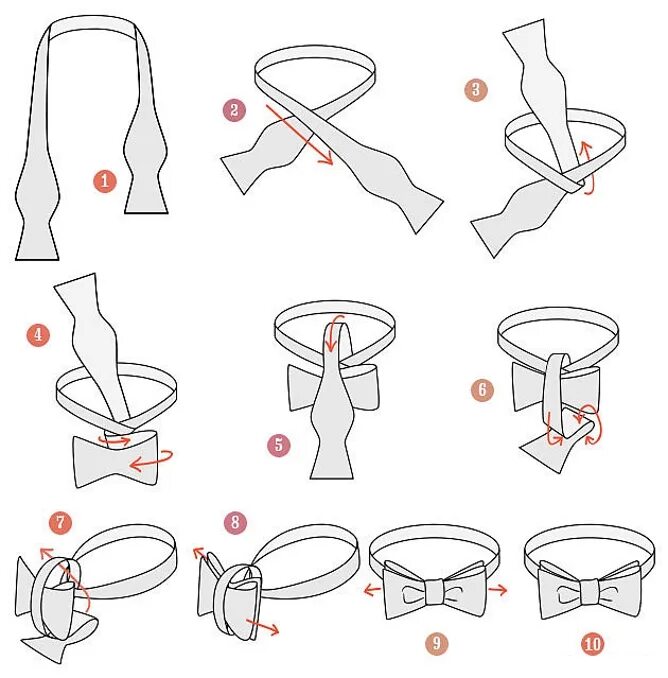 1
2
3
4
5
6
7
8
9
10