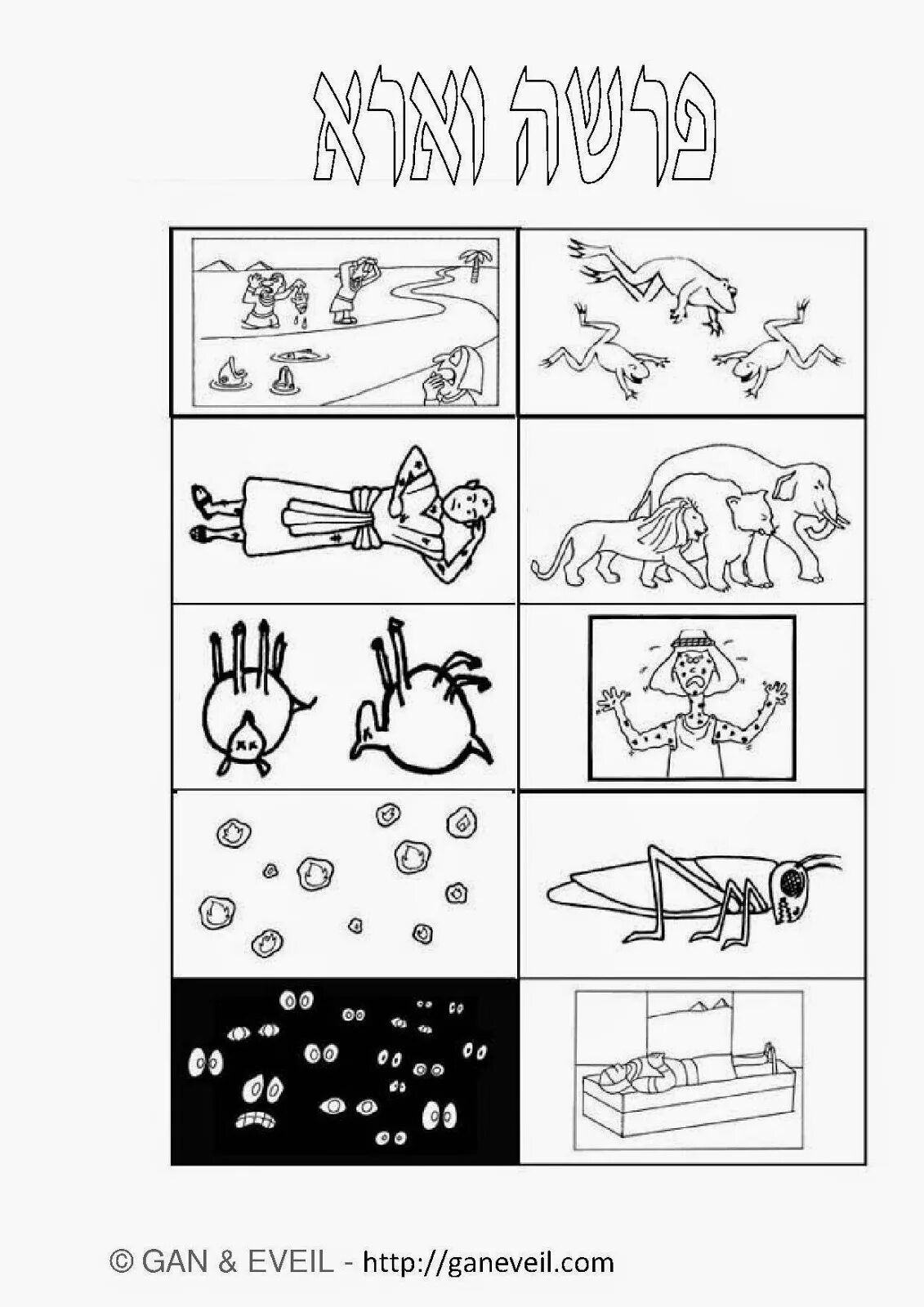 פרשה וארא

© GAN & EVEIL - http://ganeveil.com