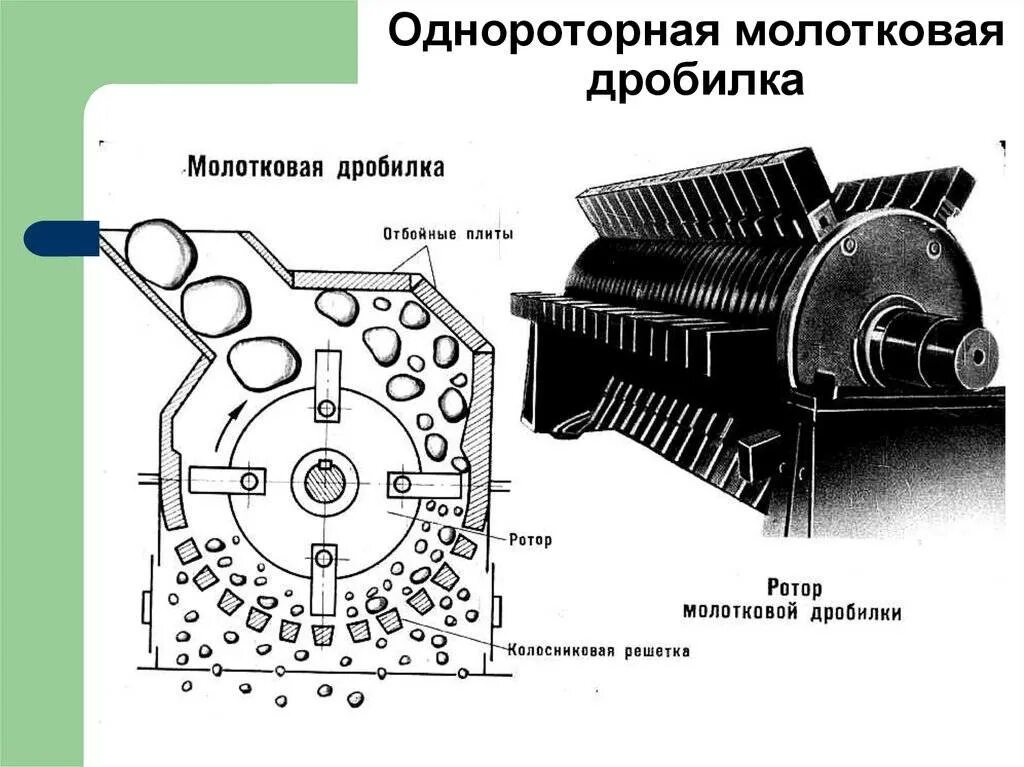 Однороторная молотковая дробилка

Молотковая дробилка

Отбойные плиты

Ротор

Колосниковая решетка

Ротор молотковой дробилки