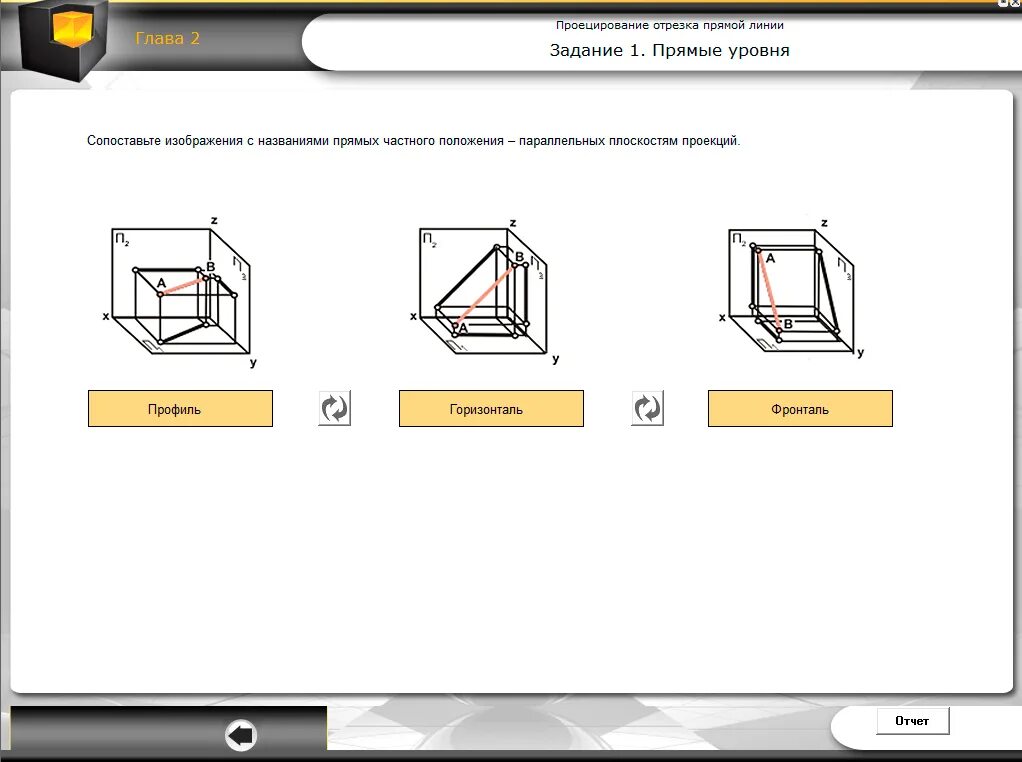 Глава 2

Проецирование отрезка прямой линии

Задание 1. Прямые уровня

Сопоставьте изображения с названиями прямых частного положения – параллельных плоскостям проекций.

$П_2$ z $П_3$ A B x $П_1$ y

$П_2$ z $П_3$ B A x $П_1$ y

$П_2$ z $П_3$ A B x $П_1$ y

Профиль

Горизонталь

Фронталь

Отчет