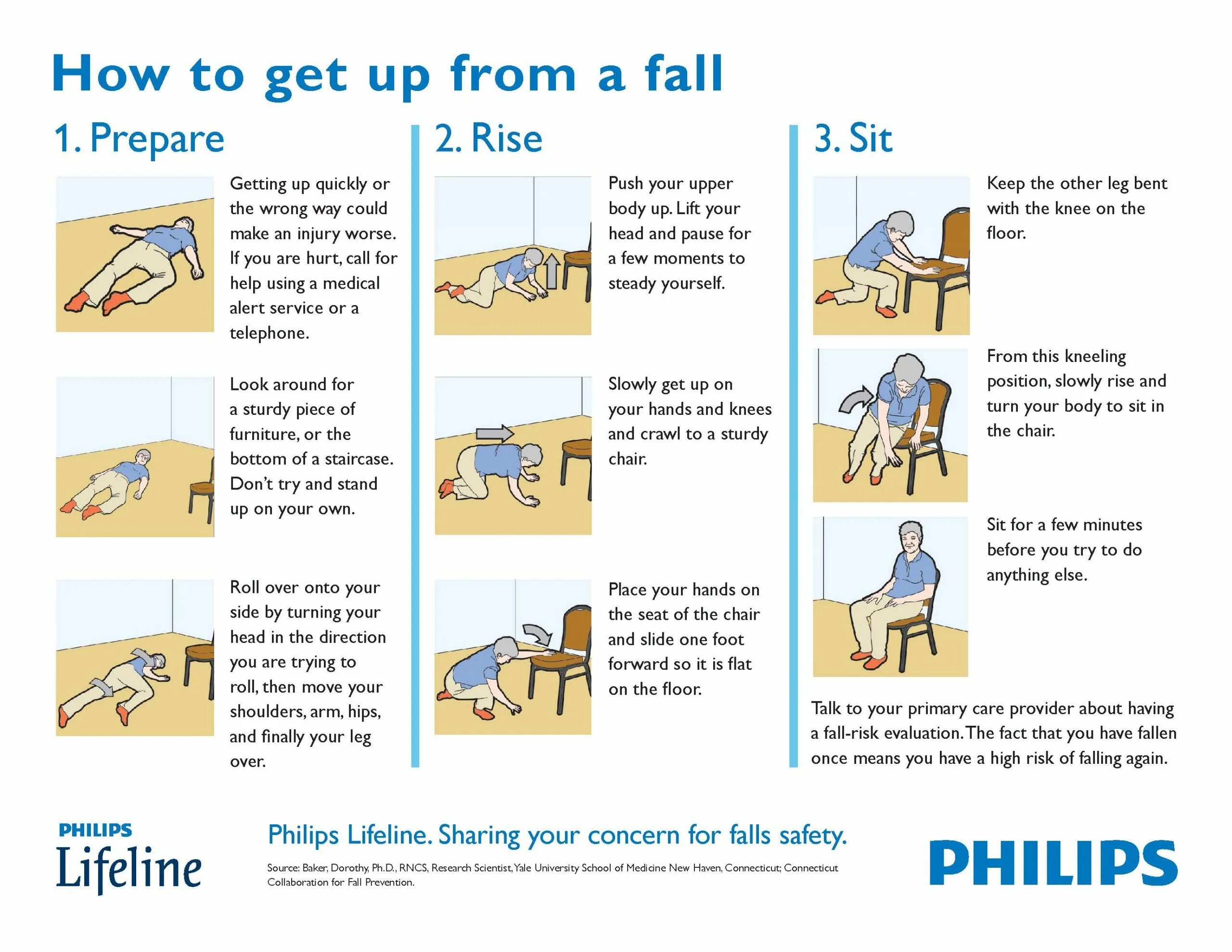 How to get up from a fall

1. Prepare

Getting up quickly or the wrong way could make an injury worse. If you are hurt, call for help using a medical alert service or a telephone.

Look around for a sturdy piece of furniture, or the bottom of a staircase. Don't try and stand up on your own.

Roll over onto your side by turning your head in the direction you are trying to roll, then move your shoulders, arm, hips, and finally your leg over.

2. Rise

Push your upper body up. Lift your head and pause for a few moments to steady yourself.

Slowly get up on your hands and knees and crawl to a sturdy chair.

Place your hands on the seat of the chair and slide one foot forward so it is flat on the floor.

3. Sit

Keep the other leg bent with the knee on the floor.

From this kneeling position, slowly rise and turn your body to sit in the chair.

Sit for a few minutes before you try to do anything else.

Talk to your primary care provider about having a fall-risk evaluation. The fact that you have fallen once means you have a high risk of falling again.

PHILIPS Lifeline

Philips Lifeline. Sharing your concern for falls safety.

Source: Baker, Dorothy, Ph.D., RNCS, Research Scientist, Yale University School of Medicine New Haven, Connecticut; Connecticut Collaboration for Fall Prevention.

PHILIPS