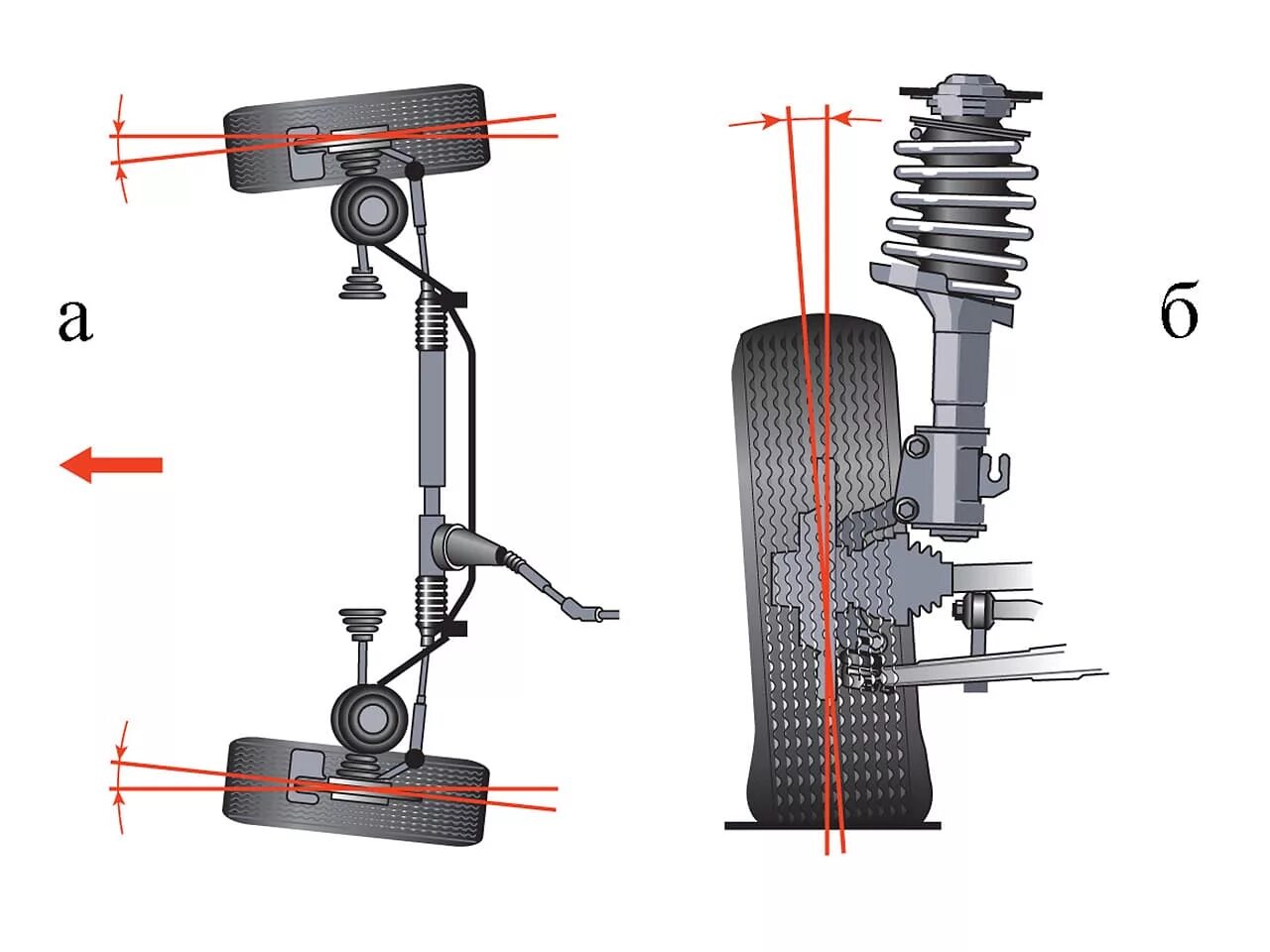 а

б