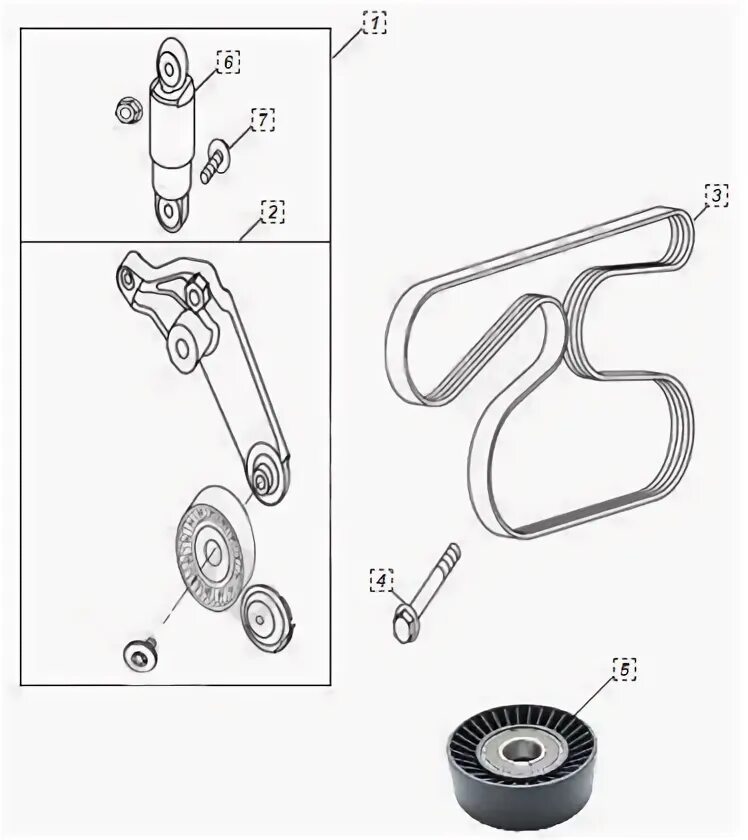 1
6
7
2
3
4
5