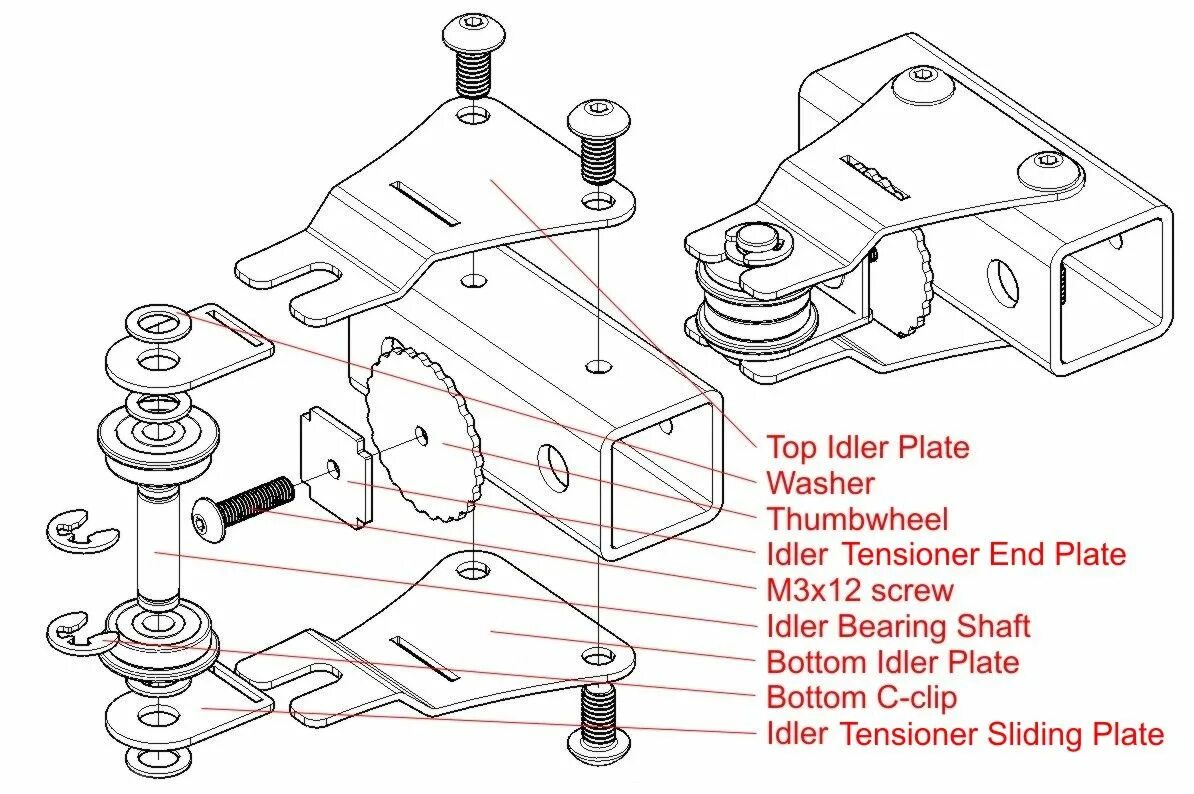 Top Idler Plate
Washer
Thumbwheel
Idler Tensioner End Plate
M3x12 screw
Idler Bearing Shaft
Bottom Idler Plate
Bottom C-clip
Idler Tensioner Sliding Plate