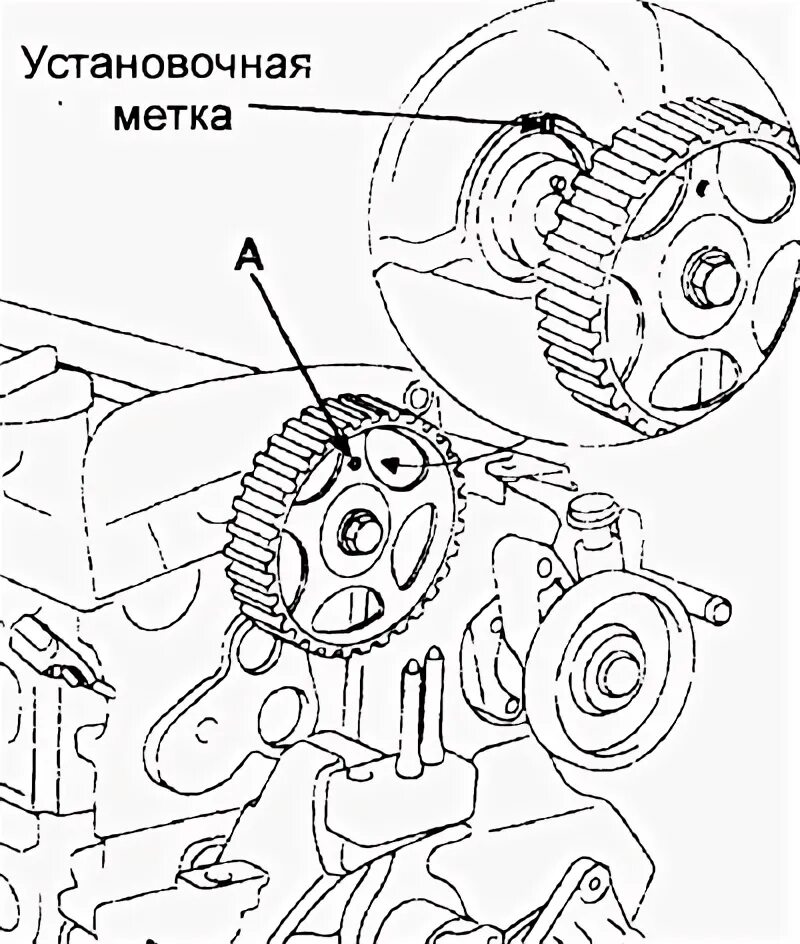 Установочная метка

A