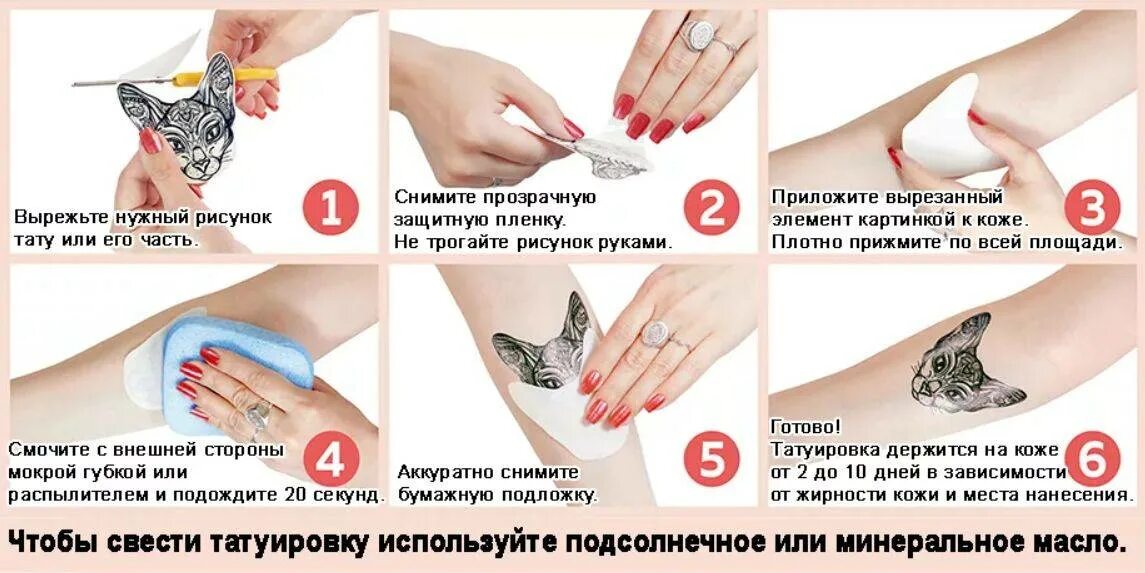 Вырежьте нужный рисунок тату или его часть.

1

Снимите прозрачную защитную пленку.
Не трогайте рисунок руками.

2

Приложите вырезанный элемент картинкой к коже.
Плотно прижмите по всей площади.

3

Смочите с внешней стороны мокрой губкой или распылителем и подождите 20 секунд.

4

Аккуратно снимите бумажную подложку.

5

Готово!
Татуировка держится на коже от 2 до 10 дней в зависимости от жирности кожи и места нанесения.

6

Чтобы свести татуировку используйте подсолнечное или минеральное масло.