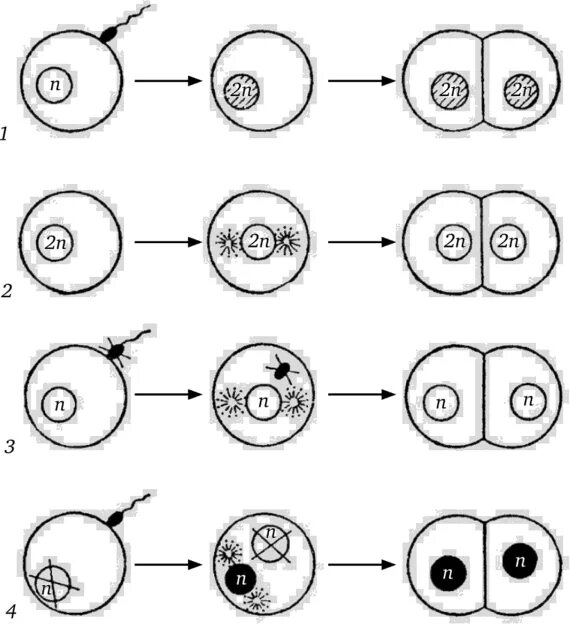 $n$
$2n$
$2n$ $2n$
1

$2n$
$2n$
$2n$ $2n$
2

$n$
$n$
$n$ $n$
3

$n$
$n$
$n$
$n$ $n$
4