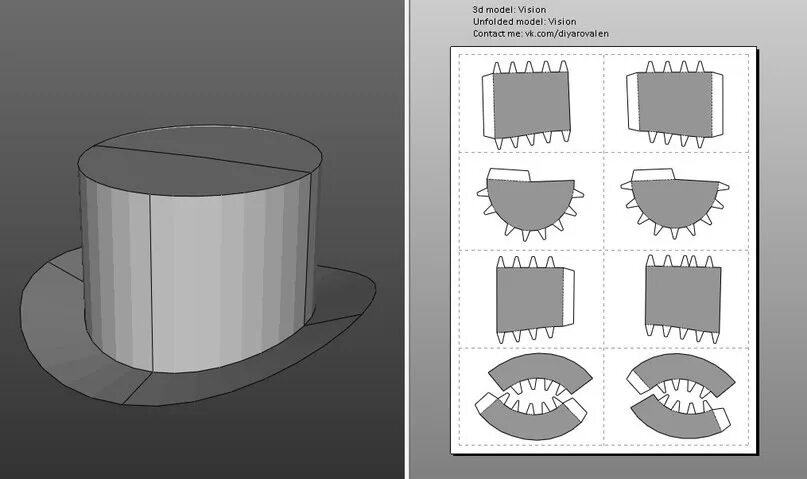 3d model: Vision
Unfolded model: Vision
Contact me: vk.com/diyarovalen