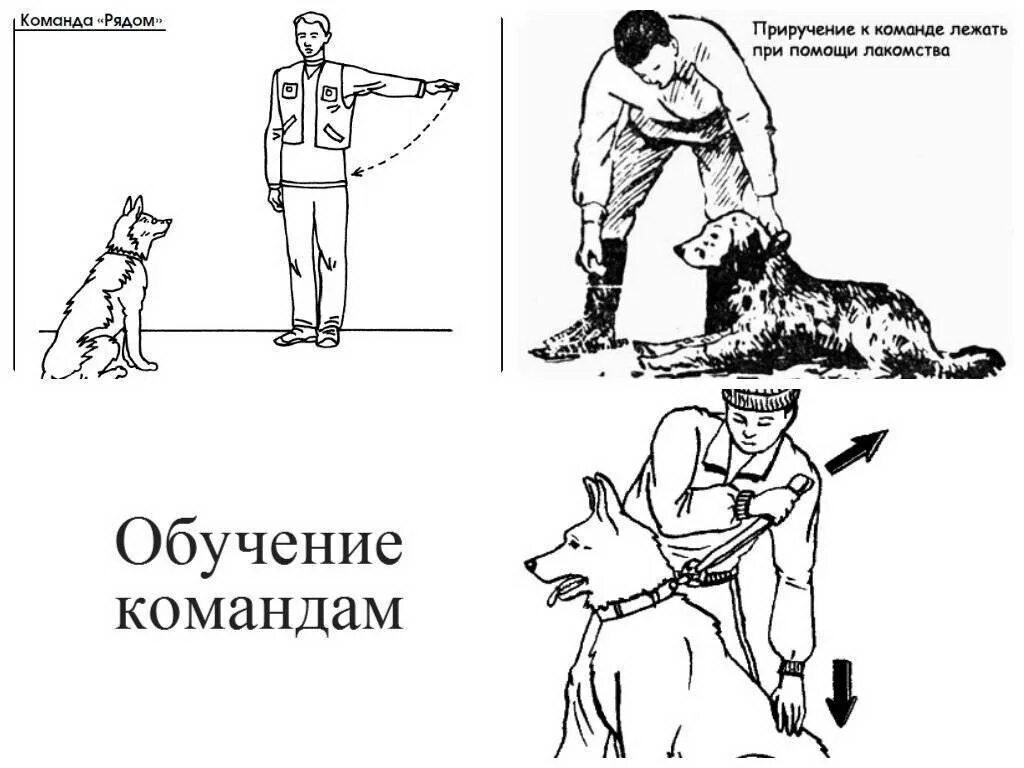 Команда «Рядом»

Приручение к команде лежать при помощи лакомства

Обучение командам