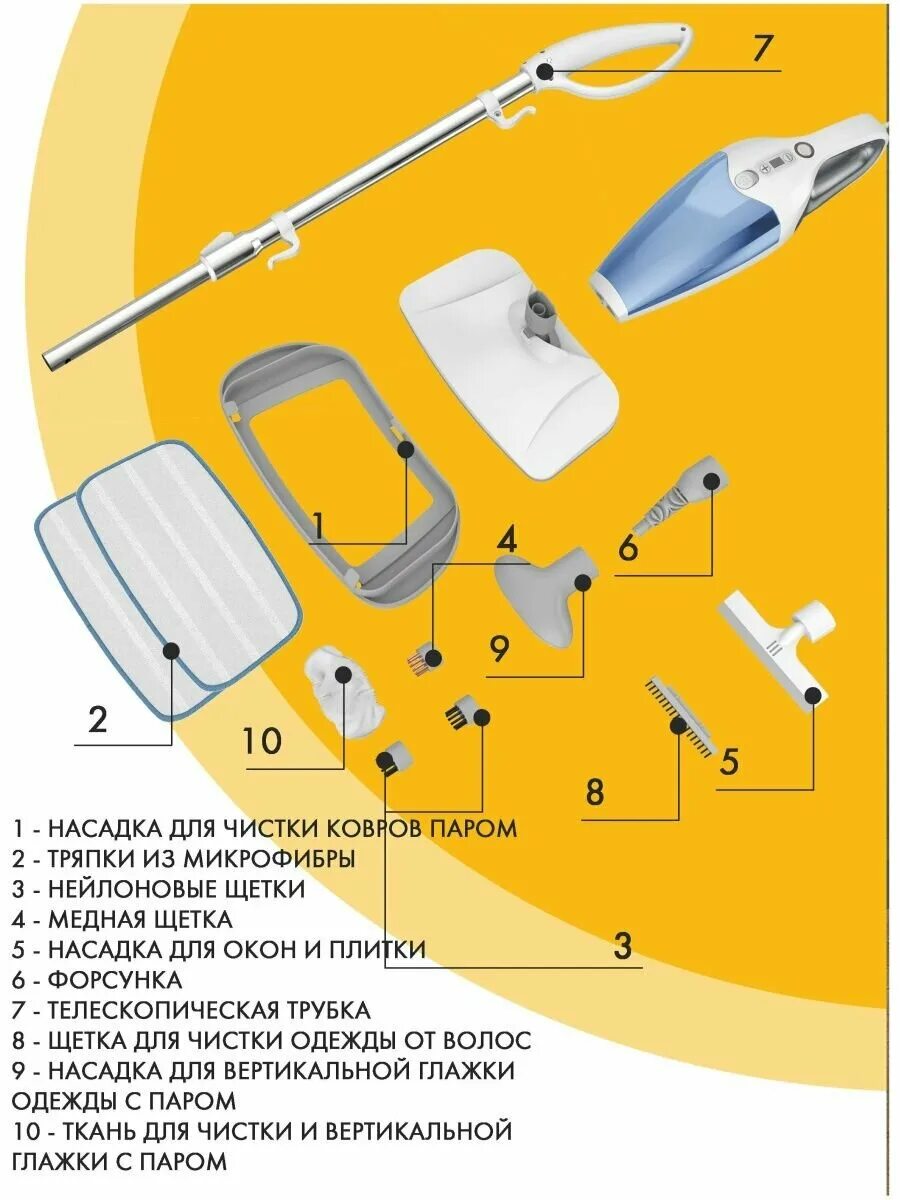 7

1

4

6

9

2

10

5

8

3

1 - НАСАДКА ДЛЯ ЧИСТКИ КОВРОВ ПАРОМ
2 - ТРЯПКИ ИЗ МИКРОФИБРЫ
3 - НЕЙЛОНОВЫЕ ЩЕТКИ
4 - МЕДНАЯ ЩЕТКА
5 - НАСАДКА ДЛЯ ОКОН И ПЛИТКИ
6 - ФОРСУНКА
7 - ТЕЛЕСКОПИЧЕСКАЯ ТРУБКА
8 - ЩЕТКА ДЛЯ ЧИСТКИ ОДЕЖДЫ ОТ ВОЛОС
9 - НАСАДКА ДЛЯ ВЕРТИКАЛЬНОЙ ГЛАЖКИ ОДЕЖДЫ С ПАРОМ
10 - ТКАНЬ ДЛЯ ЧИСТКИ И ВЕРТИКАЛЬНОЙ ГЛАЖКИ С ПАРОМ