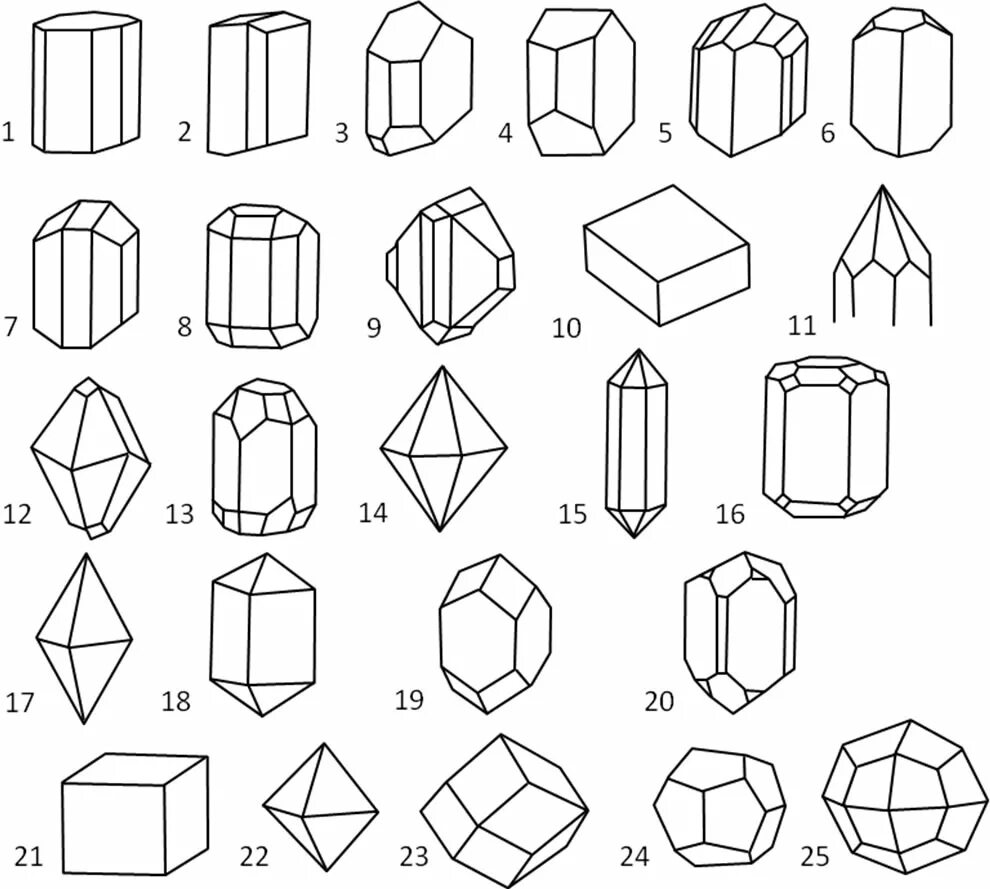 1 2 3 4 5 6

7 8 9 10 11

12 13 14 15 16

17 18 19 20

21 22 23 24 25