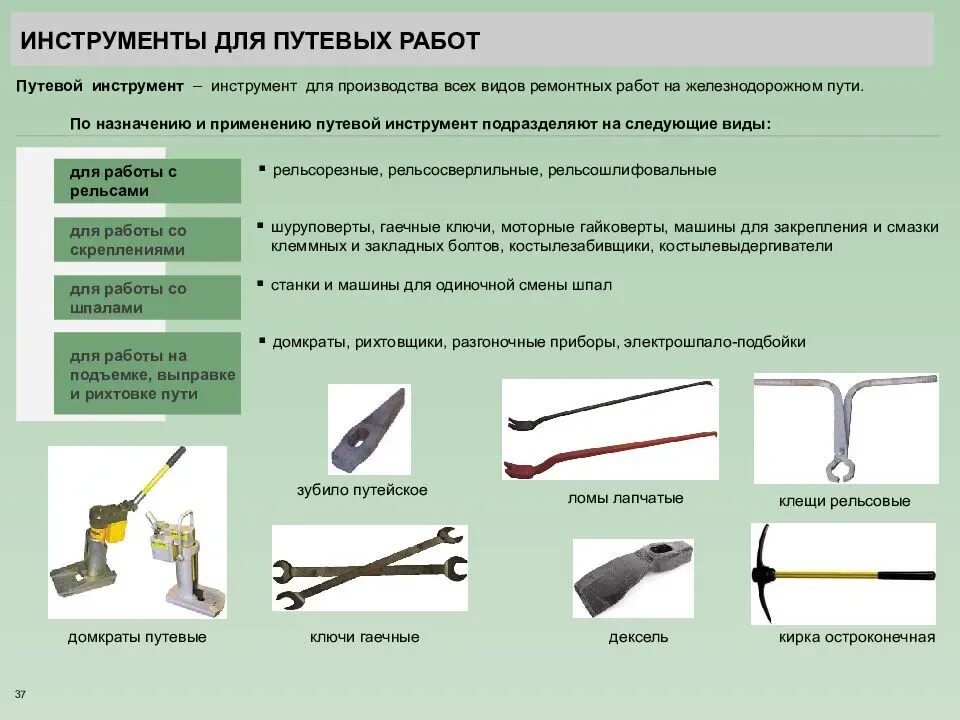 ИНСТРУМЕНТЫ ДЛЯ ПУТЕВЫХ РАБОТ

Путевой инструмент – инструмент для производства всех видов ремонтных работ на железнодорожном пути.

По назначению и применению путевой инструмент подразделяют на следующие виды:

для работы с рельсами

▪ рельсорезные, рельсосверлильные, рельсошлифовальные

для работы со скреплениями

▪ шуруповерты, гаечные ключи, моторные гайковерты, машины для закрепления и смазки клеммных и закладных болтов, костылезабивщики, костылевыдергиватели

для работы со шпалами

▪ станки и машины для одиночной смены шпал

для работы на подъемке, выправке и рихтовке пути

▪ домкраты, рихтовщики, разгоночные приборы, электрошпало-подбойки

зубило путейское

ломы лапчатые

клещи рельсовые

домкраты путевые

ключи гаечные

дексель

кирка остроконечная

37