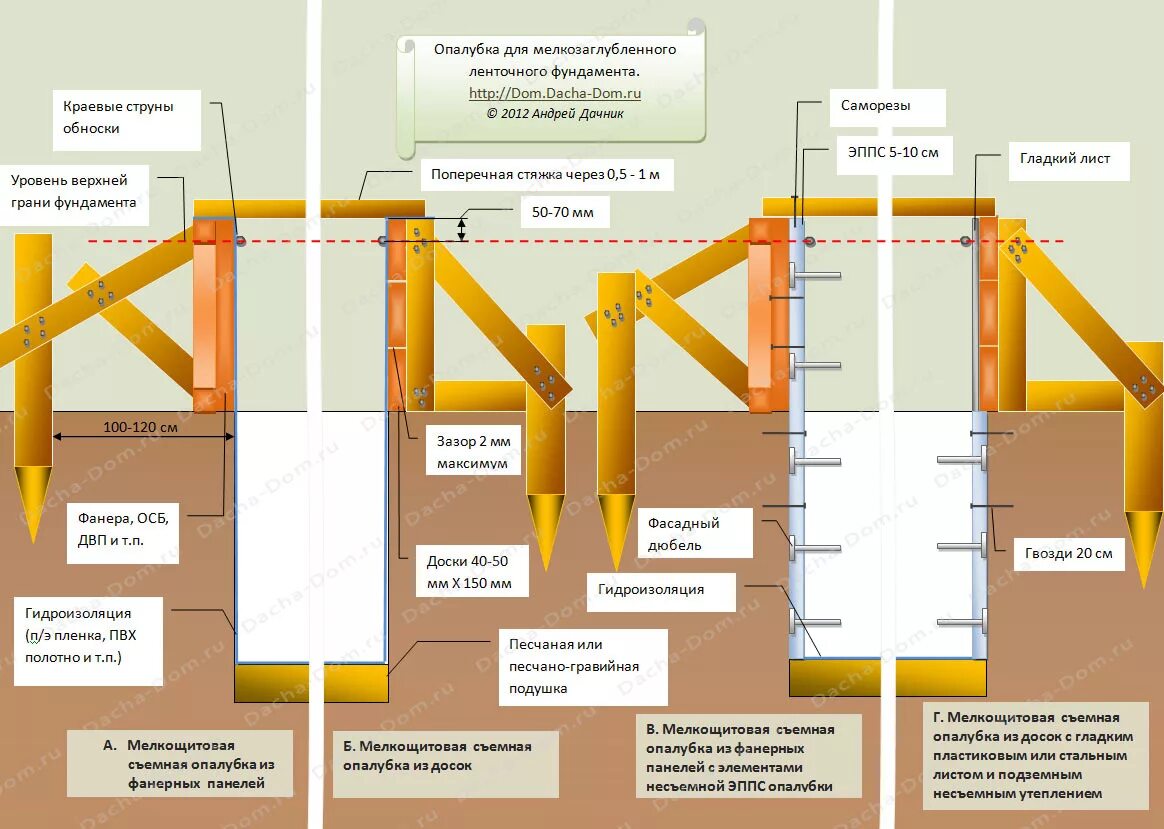 Опалубка для мелкозаглубленного ленточного фундамента.
http://Dom.Dacha-Dom.ru
© 2012 Андрей Дачник

Краевые струны обноски

Уровень верхней грани фундамента

Поперечная стяжка через 0,5 - 1 м

50-70 мм

Саморезы

ЭППС 5-10 см

Гладкий лист

100-120 см

Зазор 2 мм максимум

Фанера, ОСБ, ДВП и т.п.

Доски 40-50 мм Х 150 мм

Фасадный дюбель

Гвозди 20 см

Гидроизоляция

Гидроизоляция (п/э пленка, ПВХ полотно и т.п.)

Песчаная или песчано-гравийная подушка

А. Мелкощитовая съемная опалубка из фанерных панелей

Б. Мелкощитовая съемная опалубка из досок

В. Мелкощитовая съемная опалубка из фанерных панелей с элементами несъемной ЭППС опалубки

Г. Мелкощитовая съемная опалубка из досок с гладким пластиковым или стальным листом и подземным несъемным утеплением

Dacha-Dom.ru