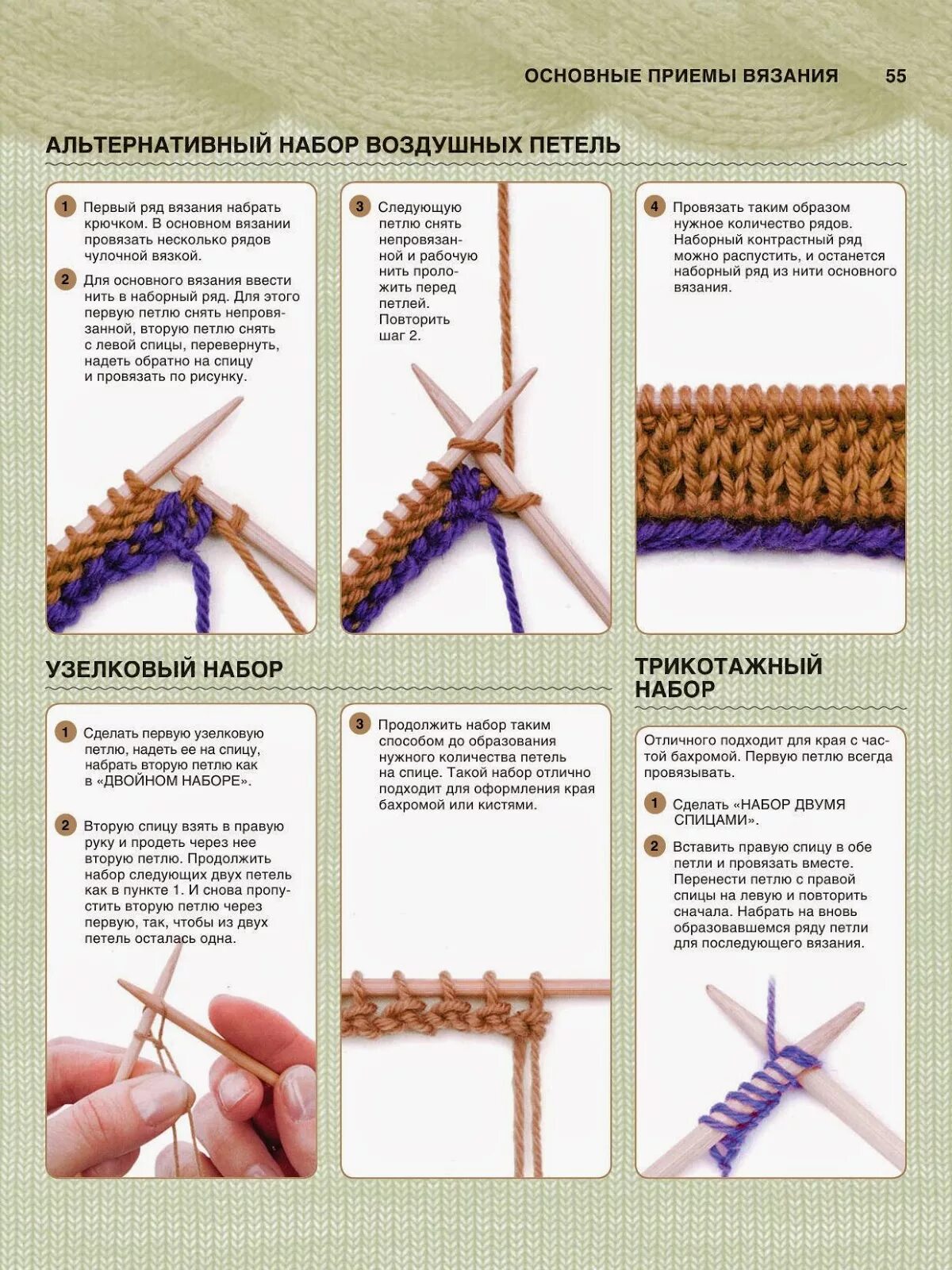 ОСНОВНЫЕ ПРИЕМЫ ВЯЗАНИЯ 55

АЛЬТЕРНАТИВНЫЙ НАБОР ВОЗДУШНЫХ ПЕТЕЛЬ

1 Первый ряд вязания набрать крючком. В основном вязании провязать несколько рядов чулочной вязкой.

2 Для основного вязания ввести нить в наборный ряд. Для этого первую петлю снять непровязанной, вторую петлю снять с левой спицы, перевернуть, надеть обратно на спицу и провязать по рисунку.

3 Следующую петлю снять непровязанной и рабочую нить проложить перед петлей. Повторить шаг 2.

4 Провязать таким образом нужное количество рядов. Наборный контрастный ряд можно распустить, и останется наборный ряд из нити основного вязания.

УЗЕЛКОВЫЙ НАБОР

1 Сделать первую узелковую петлю, надеть ее на спицу, набрать вторую петлю как в «ДВОЙНОМ НАБОРЕ».

2 Вторую спицу взять в правую руку и продеть через нее вторую петлю. Продолжить набор следующих двух петель как в пункте 1. И снова пропустить вторую петлю через первую, так, чтобы из двух петель осталась одна.

3 Продолжить набор таким способом до образования нужного количества петель на спице. Такой набор отлично подходит для оформления края бахромой или кистями.

ТРИКОТАЖНЫЙ НАБОР

Отличного подходит для края с частой бахромой. Первую петлю всегда провязывать.

1 Сделать «НАБОР ДВУМЯ СПИЦАМИ».

2 Вставить правую спицу в обе петли и провязать вместе. Перенести петлю с правой спицы на левую и повторить сначала. Набрать на вновь образовавшемся ряду петли для последующего вязания.