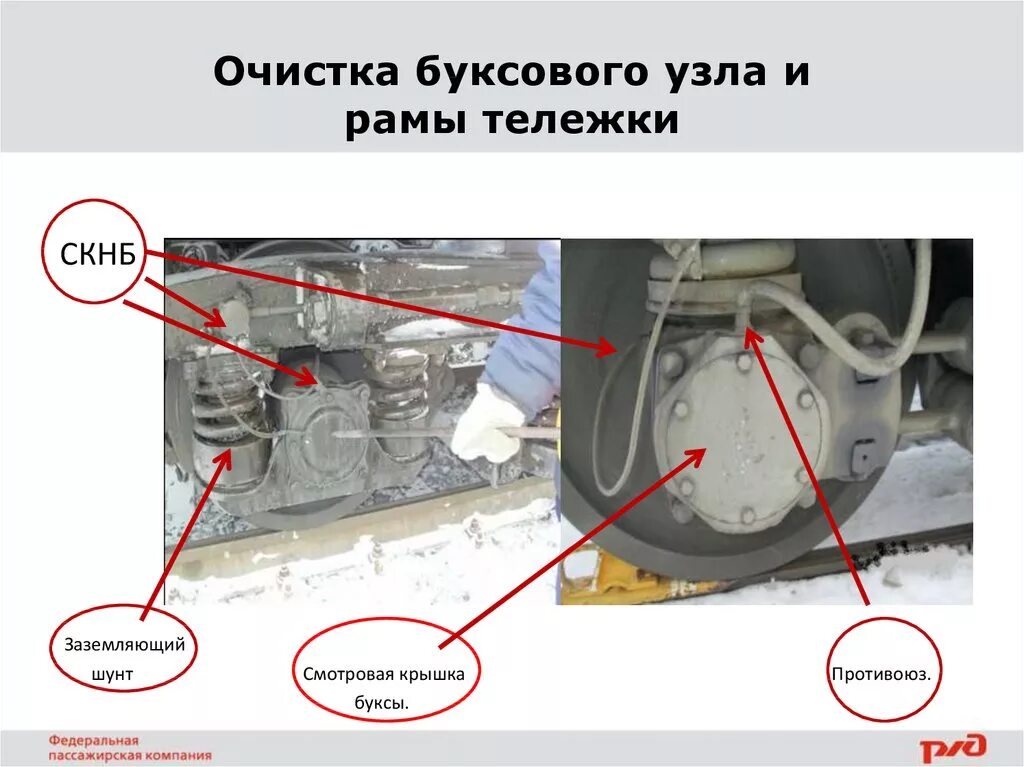 Очистка буксового узла и рамы тележки

СКНБ

Заземляющий шунт

Смотровая крышка буксы.

Противоюз.

Федеральная пассажирская компания

РЖД