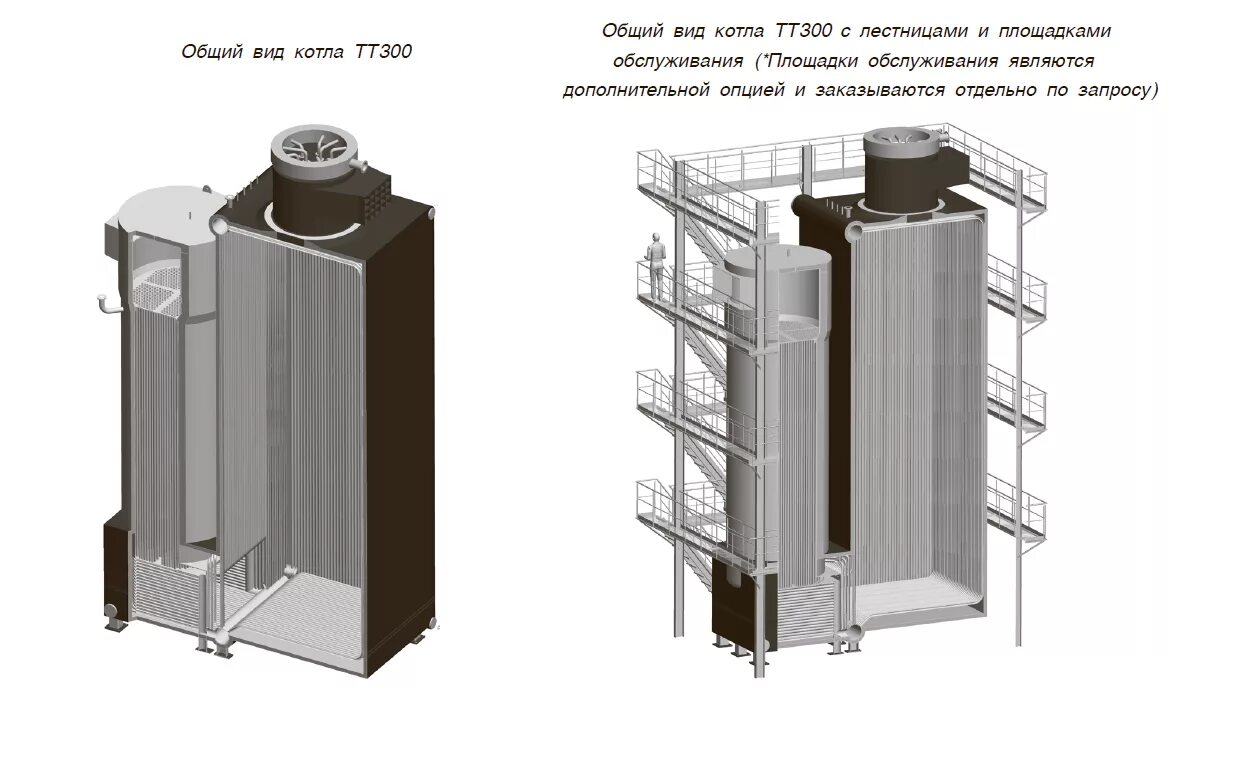 Общий вид котла ТТ300

Общий вид котла ТТ300 с лестницами и площадками обслуживания (*Площадки обслуживания являются дополнительной опцией и заказываются отдельно по запросу)