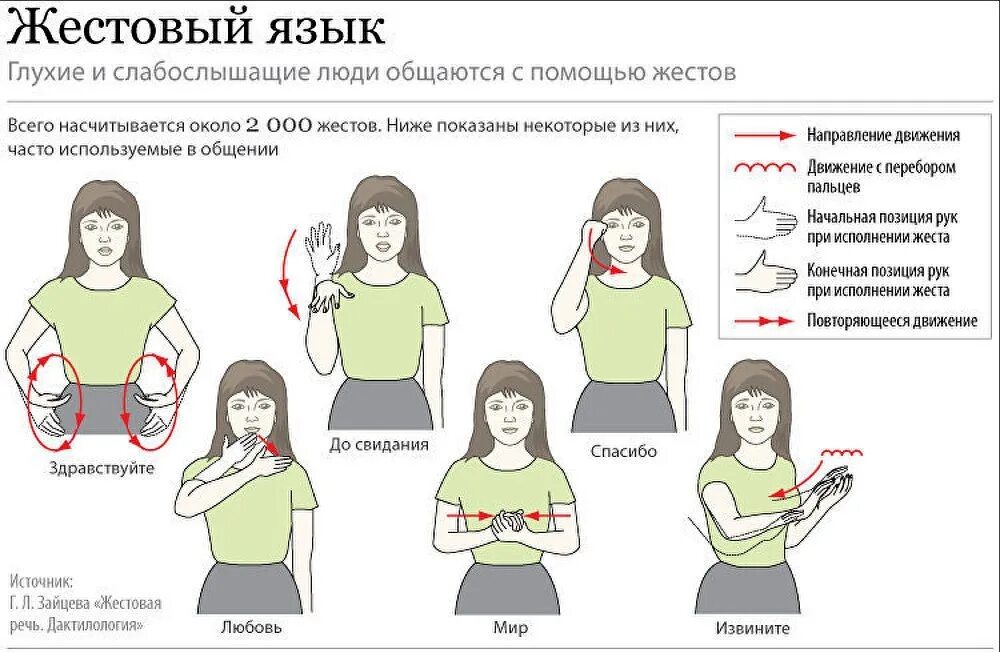 Жестовый язык

Глухие и слабослышащие люди общаются с помощью жестов

Всего насчитывается около 2 000 жестов. Ниже показаны некоторые из них, часто используемые в общении

Направление движения
Движение с перебором пальцев
Начальная позиция рук при исполнении жеста
Конечная позиция рук при исполнении жеста
Повторяющееся движение

Здравствуйте

До свидания

Спасибо

Любовь

Мир

Извините

Источник: Г. Л. Зайцева «Жестовая речь. Дактилология»