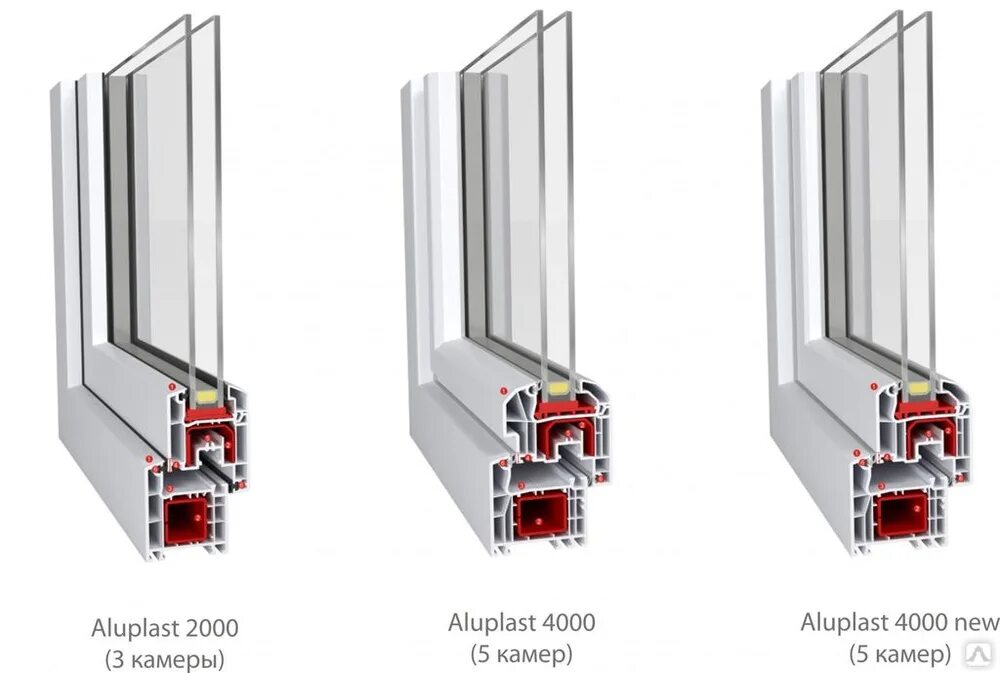 Aluplast 2000
(3 камеры)

Aluplast 4000
(5 камер)

Aluplast 4000 new
(5 камер)