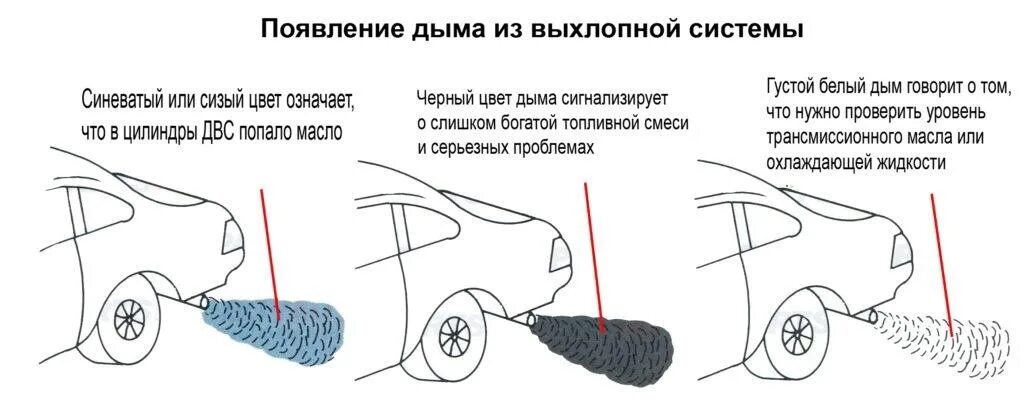 Появление дыма из выхлопной системы

Синеватый или сизый цвет означает, что в цилиндры ДВС попало масло

Черный цвет дыма сигнализирует о слишком богатой топливной смеси и серьезных проблемах

Густой белый дым говорит о том, что нужно проверить уровень трансмиссионного масла или охлаждающей жидкости