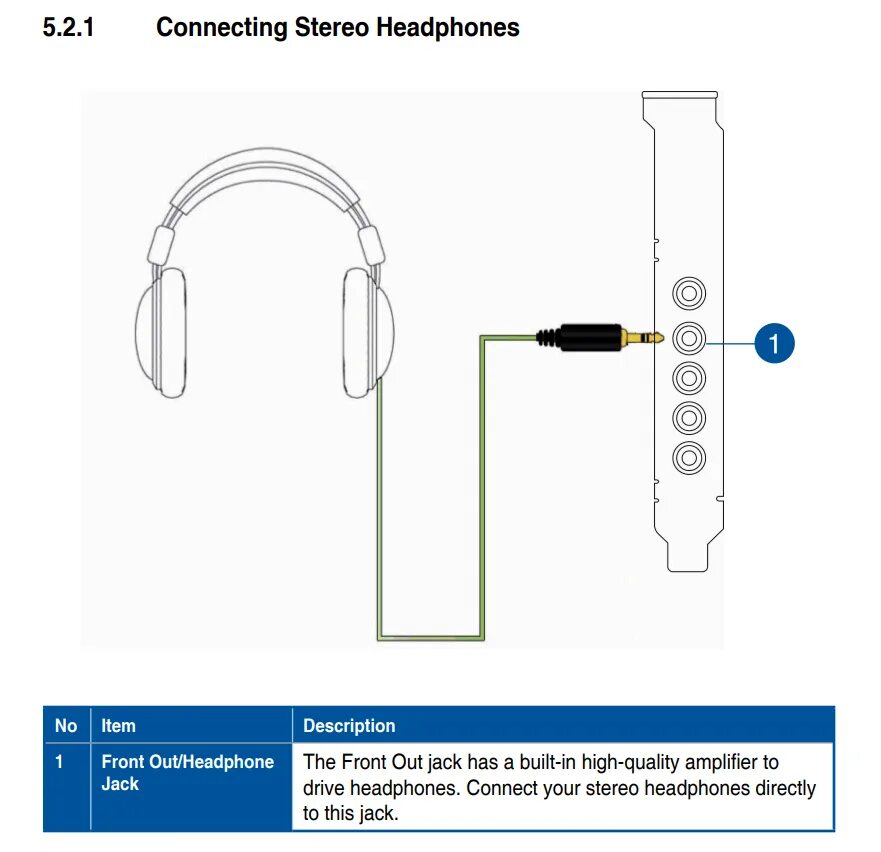 5.2.1 Connecting Stereo Headphones

1

| No | Item | Description |
|---|---|---|
| 1 | Front Out/Headphone Jack | The Front Out jack has a built-in high-quality amplifier to drive headphones. Connect your stereo headphones directly to this jack. |