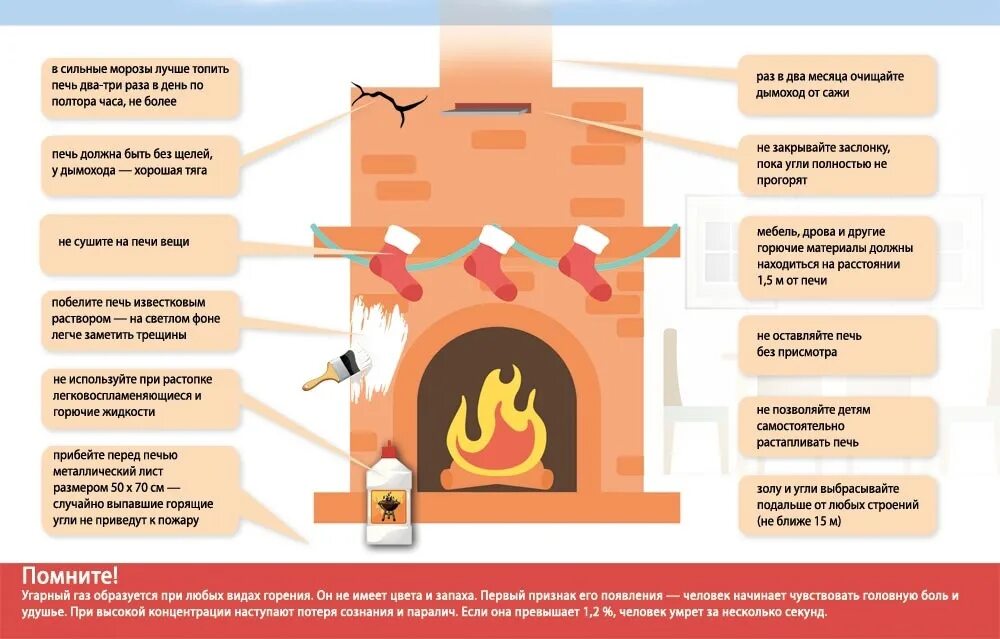 в сильные морозы лучше топить печь два-три раза в день по полтора часа, не более

печь должна быть без щелей, у дымохода — хорошая тяга

не сушите на печи вещи

побелите печь известковым раствором — на светлом фоне легче заметить трещины

не используйте при растопке легковоспламеняющиеся и горючие жидкости

прибейте перед печью металлический лист размером 50 х 70 см — случайно выпавшие горящие угли не приведут к пожару

раз в два месяца очищайте дымоход от сажи

не закрывайте заслонку, пока угли полностью не прогорят

мебель, дрова и другие горючие материалы должны находиться на расстоянии 1,5 м от печи

не оставляйте печь без присмотра

не позволяйте детям самостоятельно растапливать печь

золу и угли выбрасывайте подальше от любых строений (не ближе 15 м)

Помните!
Угарный газ образуется при любых видах горения. Он не имеет цвета и запаха. Первый признак его появления — человек начинает чувствовать головную боль и удушье. При высокой концентрации наступают потеря сознания и паралич. Если она превышает 1,2 %, человек умрет за несколько секунд.