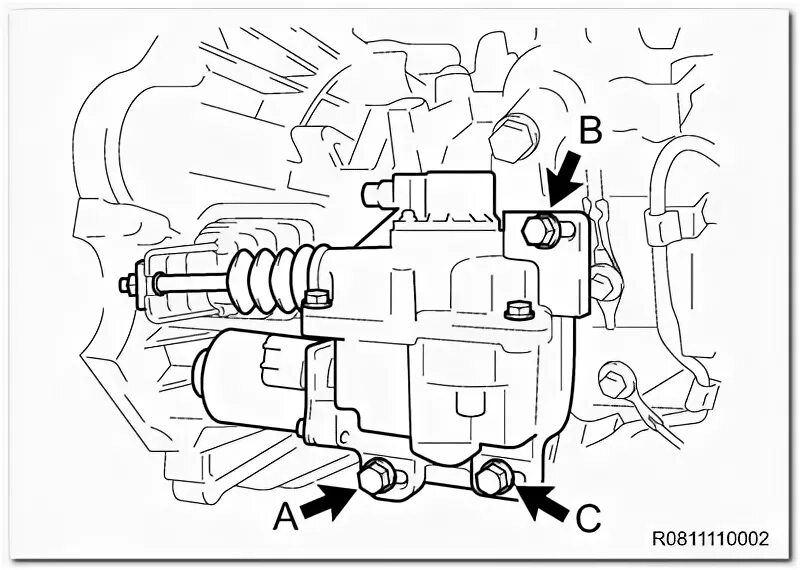 B

A

C

R0811110002