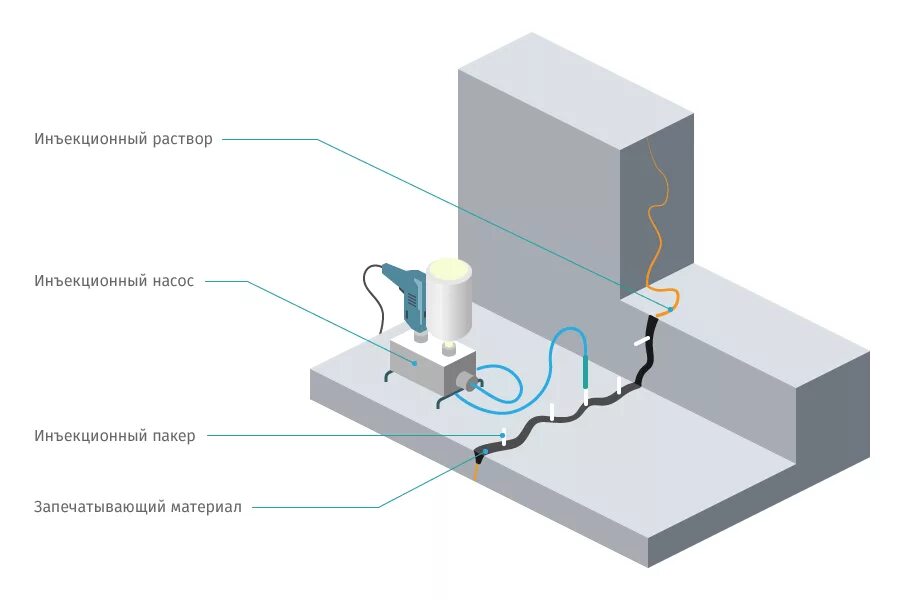 Инъекционный раствор

Инъекционный насос

Инъекционный пакер

Запечатывающий материал