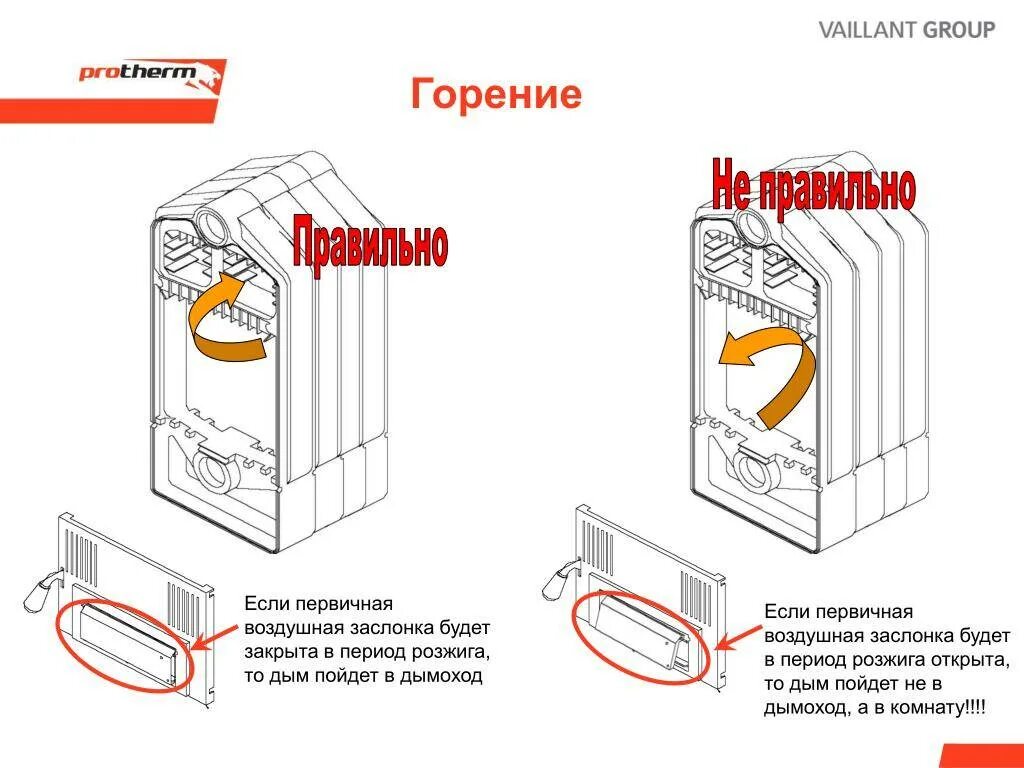 VAILLANT GROUP

protherm

Горение

Правильно

Не правильно

Если первичная воздушная заслонка будет закрыта в период розжига, то дым пойдет в дымоход

Если первичная воздушная заслонка будет в период розжига открыта, то дым пойдет не в дымоход, а в комнату!!!!