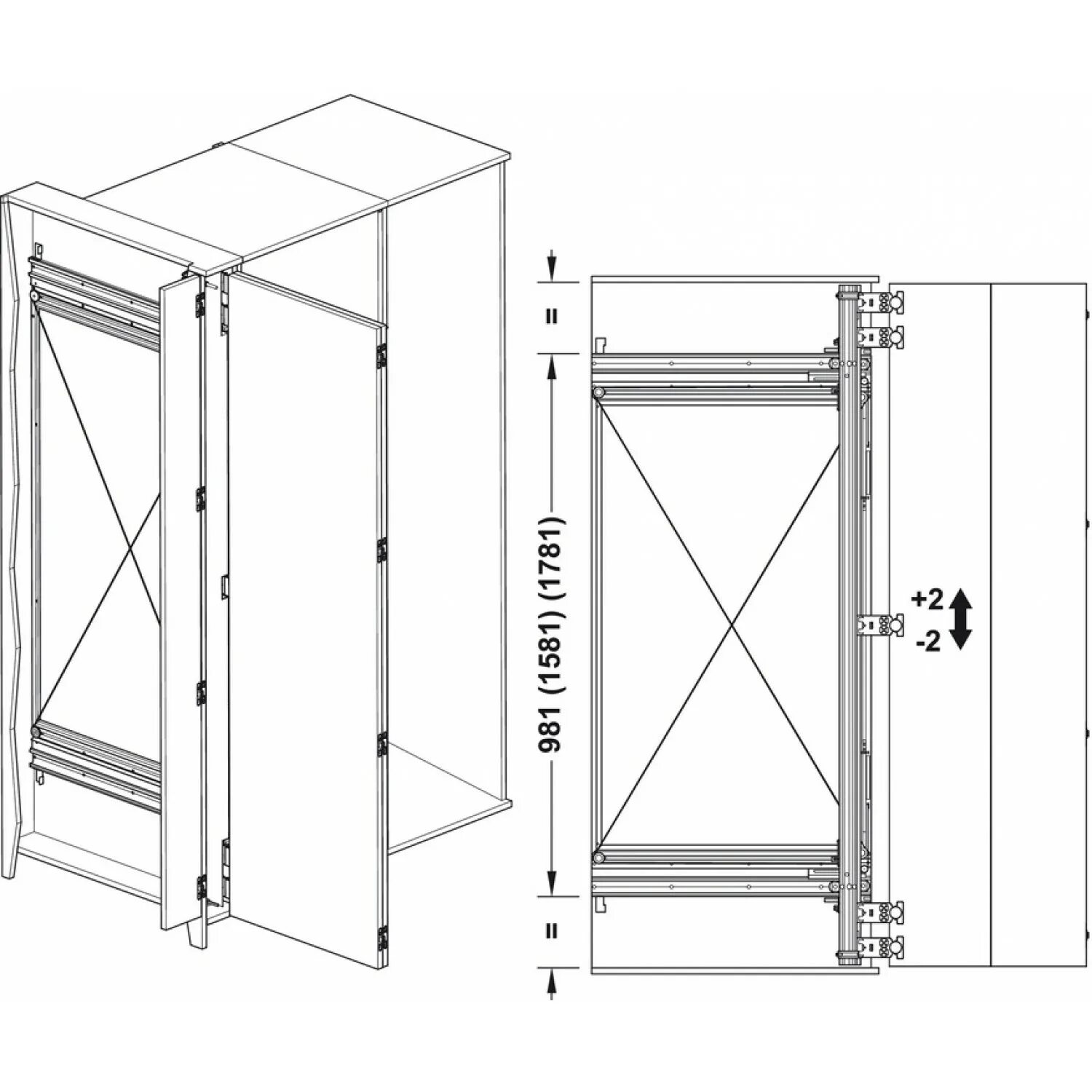 =

981 (1581) (1781)

=

+2

-2