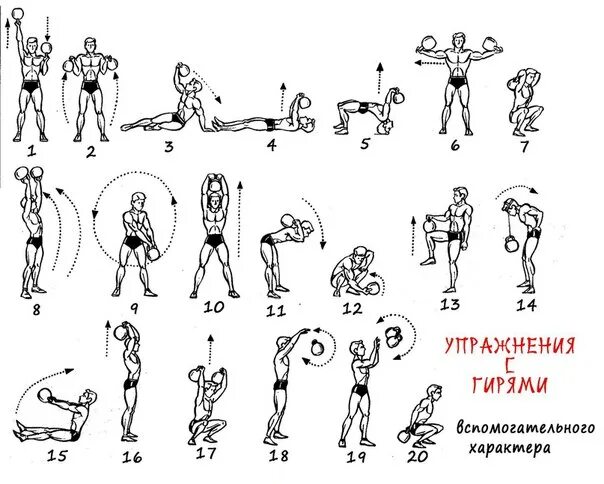 1 2 3 4 5 6 7

8 9 10 11 12 13 14

15 16 17 18 19 20

УПРАЖНЕНИЯ С ГИРЯМИ

вспомогательного характера