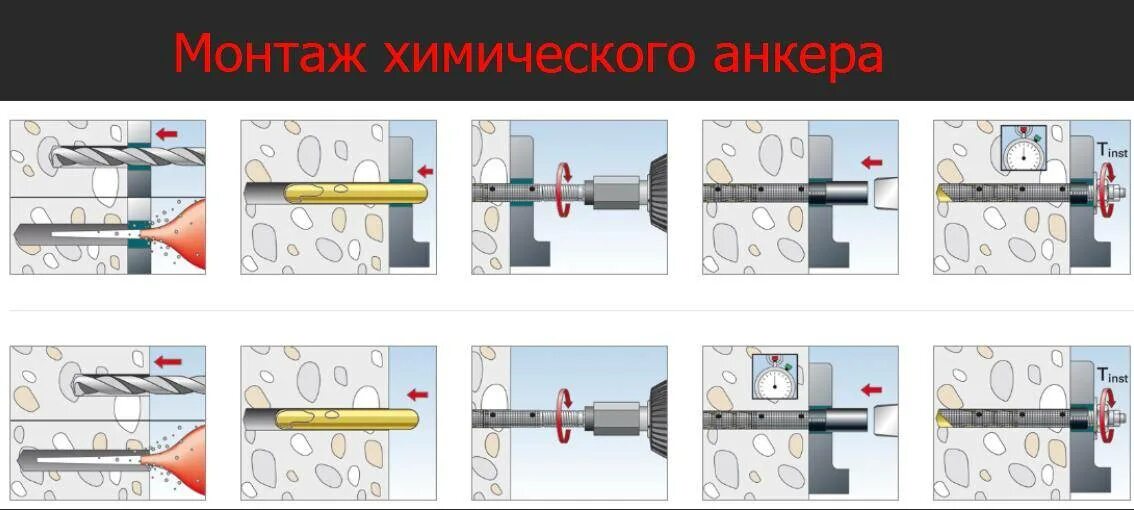 Монтаж химического анкера

$T_{inst}$

$T_{inst}$